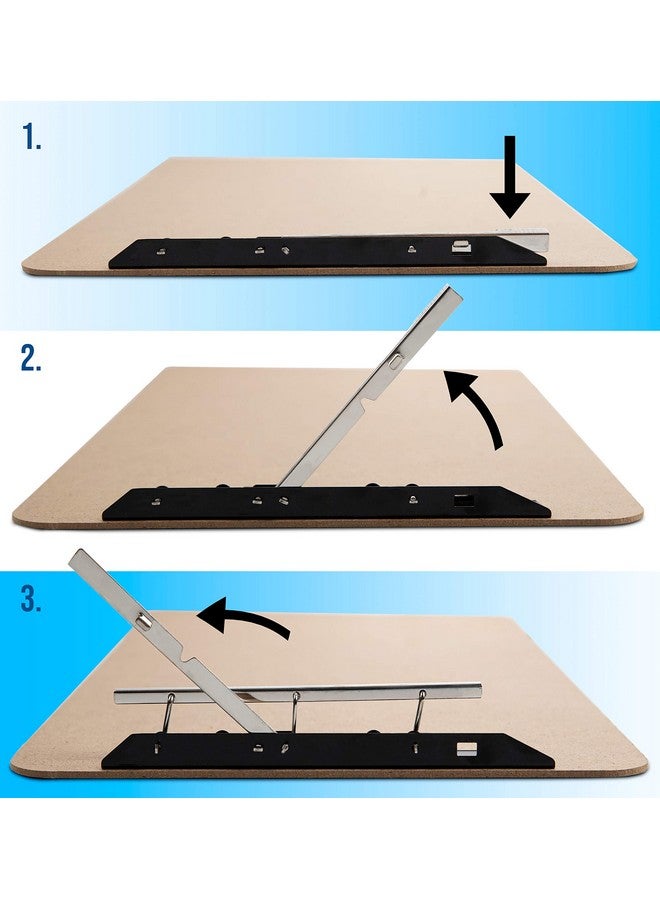 1.

2.

3.