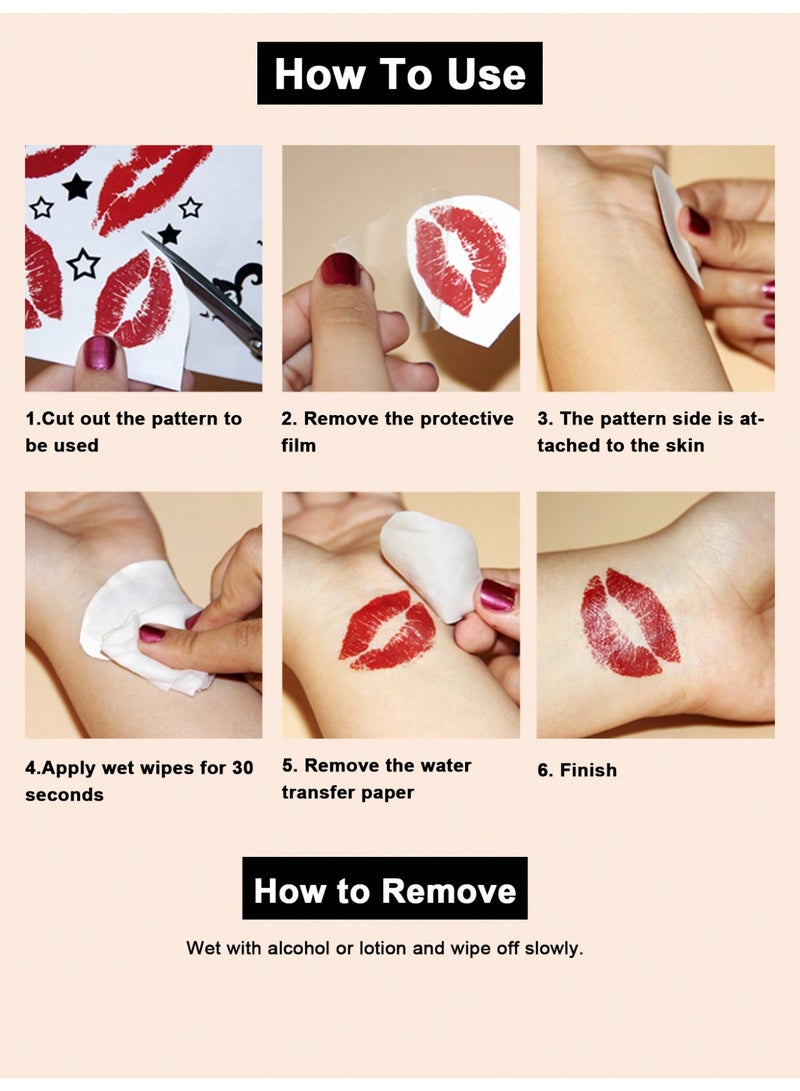 How To Use

1.Cut out the pattern to be used

2. Remove the protective film

3. The pattern side is attached to the skin

4.Apply wet wipes for 30 seconds

5. Remove the water transfer paper

6. Finish

How to Remove

Wet with alcohol or lotion and wipe off slowly.