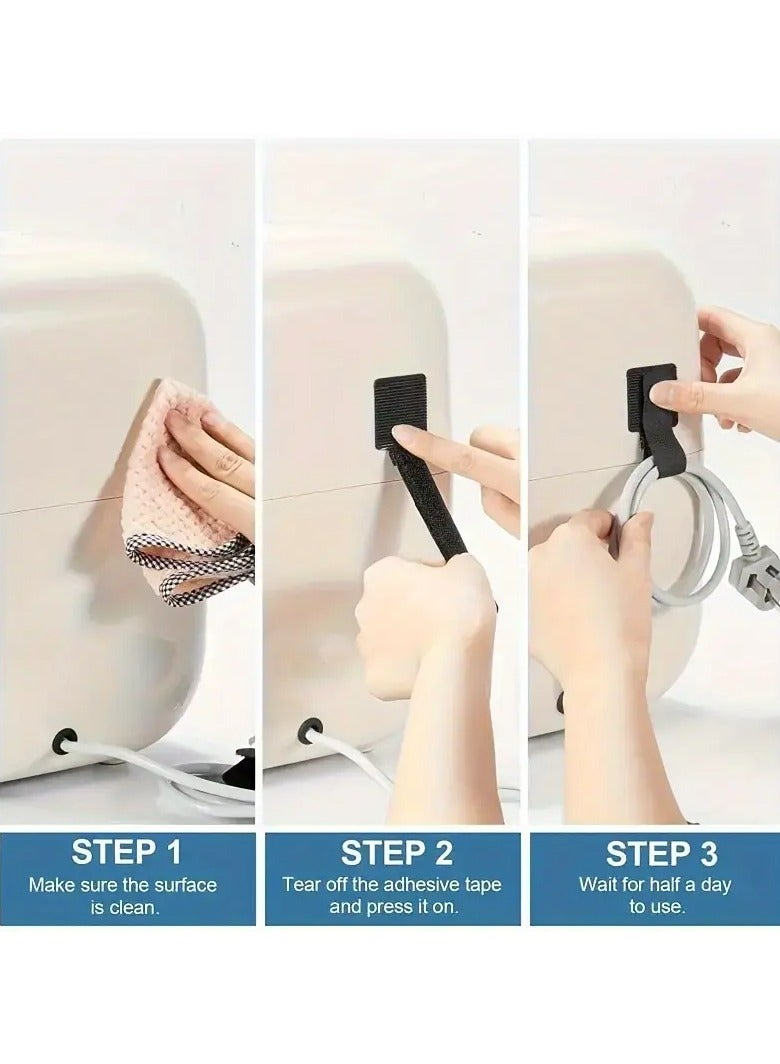 STEP 1
Make sure the surface is clean.

STEP 2
Tear off the adhesive tape and press it on.

STEP 3
Wait for half a day to use.