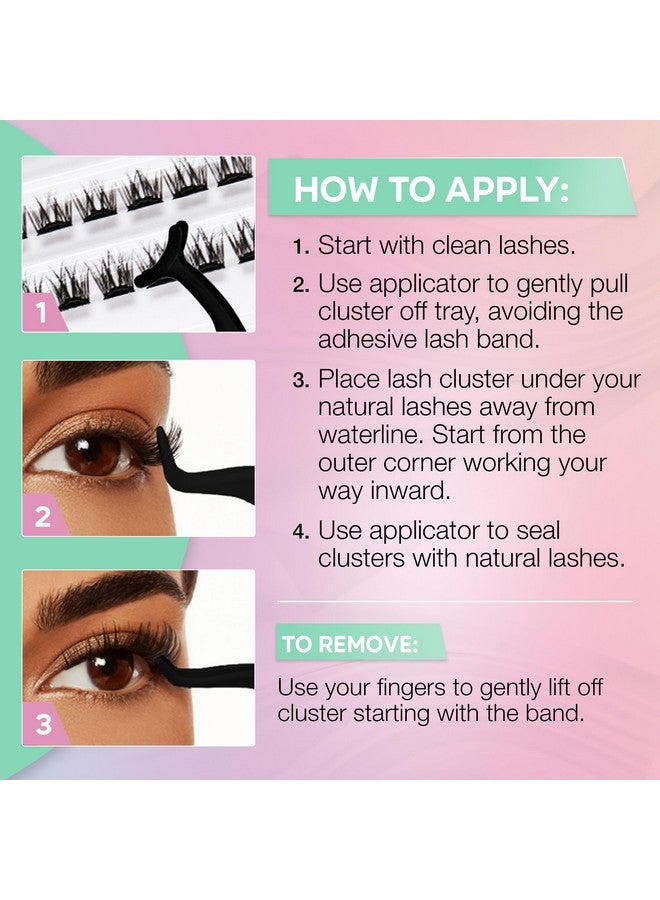 1

2

3

HOW TO APPLY:

1. Start with clean lashes.

2. Use applicator to gently pull cluster off tray, avoiding the adhesive lash band.

3. Place lash cluster under your natural lashes away from waterline. Start from the outer corner working your way inward.

4. Use applicator to seal clusters with natural lashes.

TO REMOVE:

Use your fingers to gently lift off cluster starting with the band.