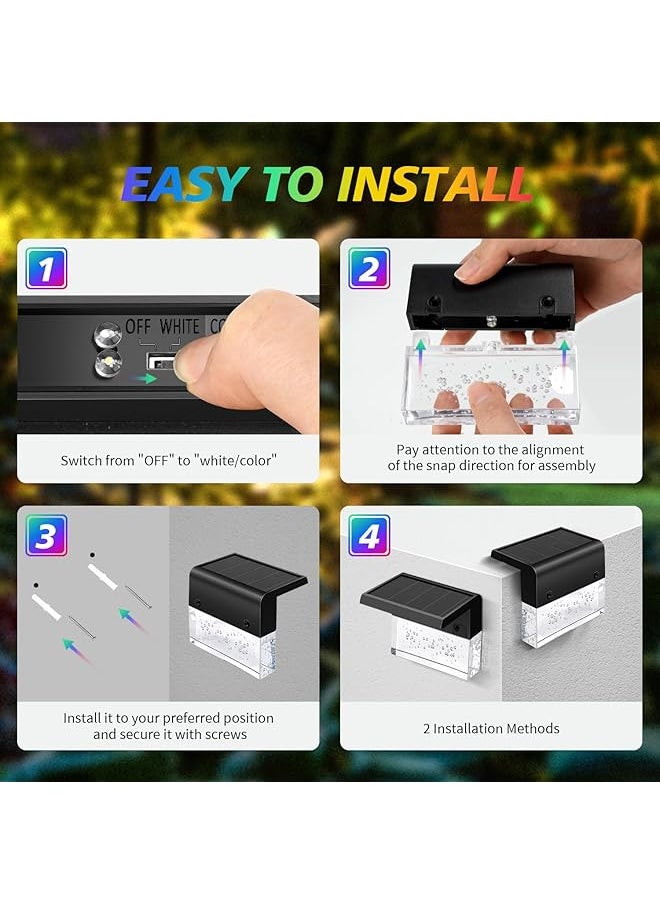 EASY TO INSTALL

1

OFF WHITE CO

Switch from "OFF" to "white/color"

2

Pay attention to the alignment of the snap direction for assembly

3

Install it to your preferred position and secure it with screws

4

2 Installation Methods