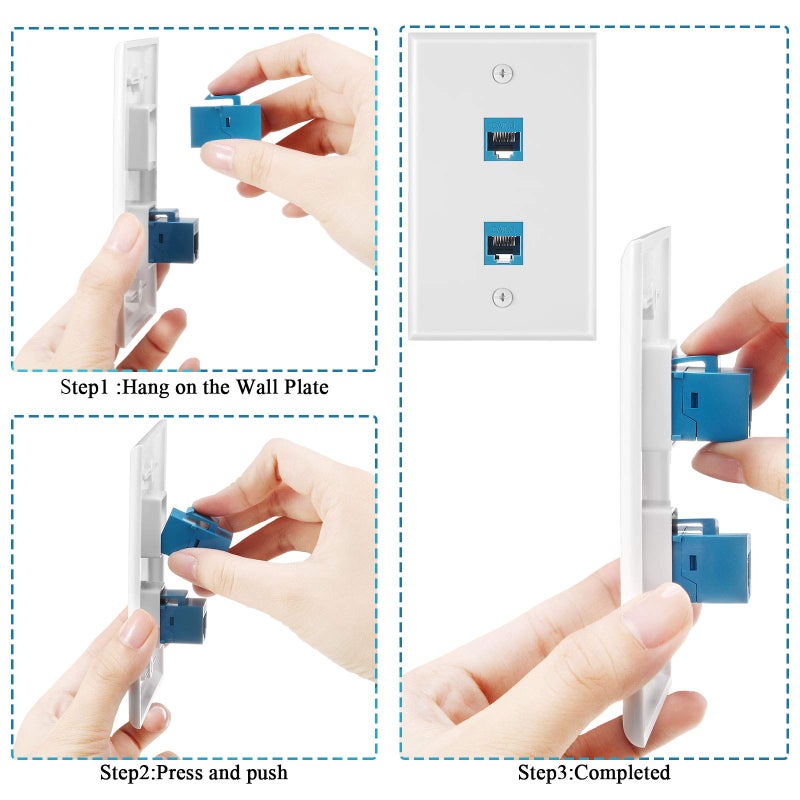 Step1 :Hang on the Wall Plate

Step2:Press and push

Step3:Completed