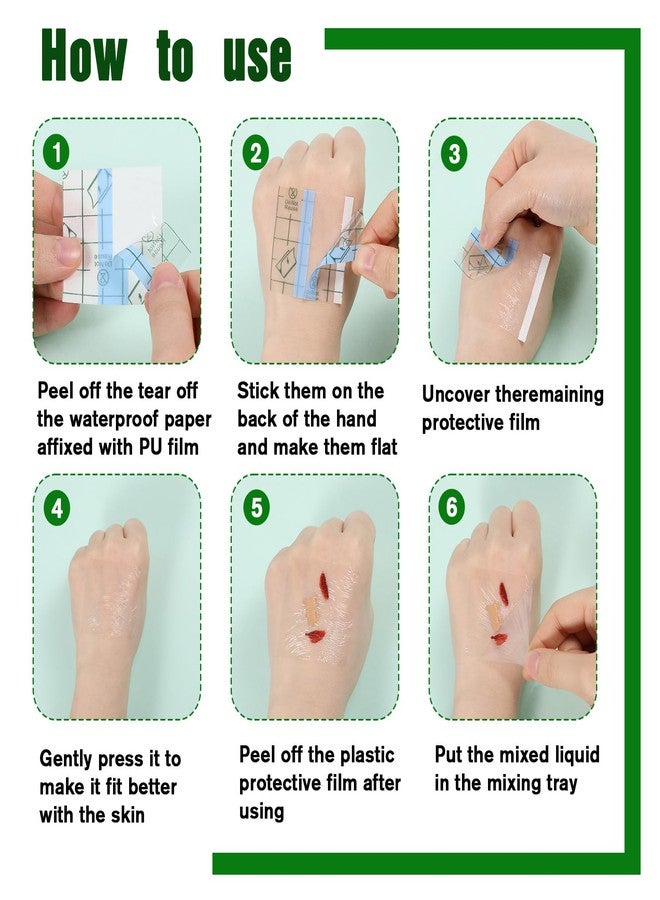 How to use

1

Peel off the tear off the waterproof paper affixed with PU film

2

Stick them on the back of the hand and make them flat

3

Uncover theremaining protective film

4

Gently press it to make it fit better with the skin

5

Peel off the plastic protective film after using

6

Put the mixed liquid in the mixing tray