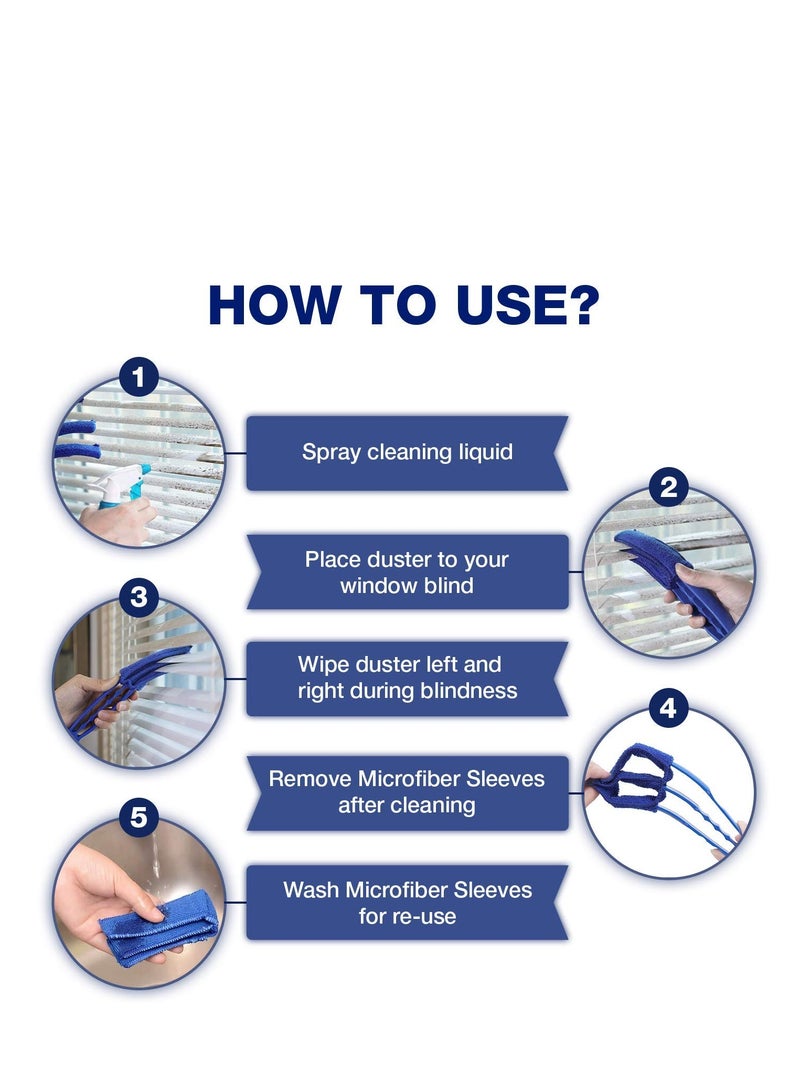 HOW TO USE?

1

Spray cleaning liquid

2

Place duster to your window blind

3

Wipe duster left and right during blindness

4

Remove Microfiber Sleeves after cleaning

5

Wash Microfiber Sleeves for re-use