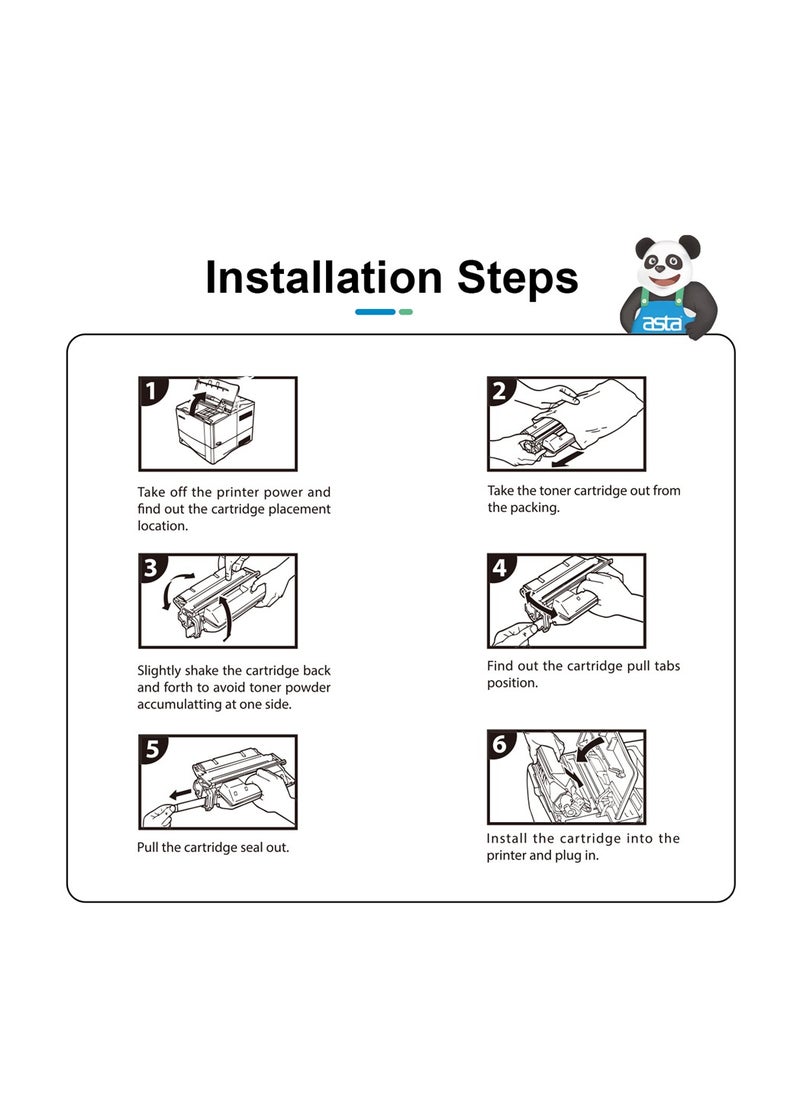 Installation Steps

asta

1

Take off the printer power and find out the cartridge placement location.

2

Take the toner cartridge out from the packing.

3

Slightly shake the cartridge back and forth to avoid toner powder accumulatting at one side.

4

Find out the cartridge pull tabs position.

5

Pull the cartridge seal out.

6

Install the cartridge into the printer and plug in.