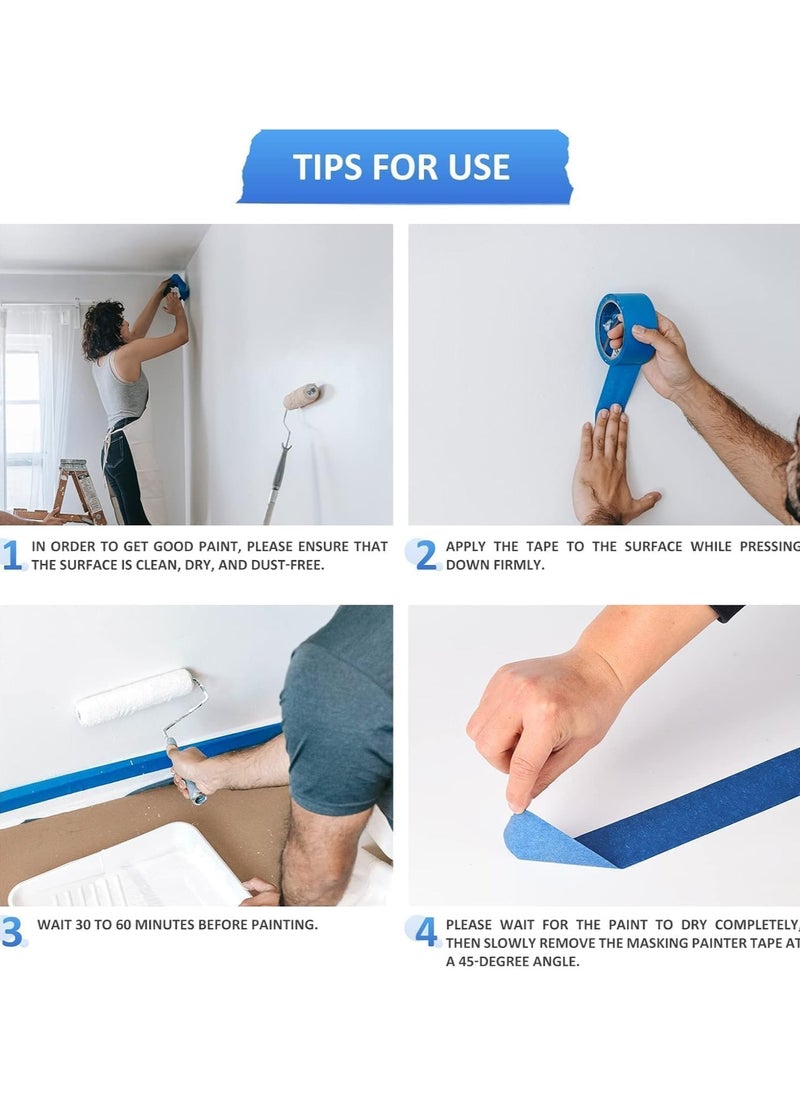 TIPS FOR USE

1 IN ORDER TO GET GOOD PAINT, PLEASE ENSURE THAT THE SURFACE IS CLEAN, DRY, AND DUST-FREE.

2 APPLY THE TAPE TO THE SURFACE WHILE PRESSING DOWN FIRMLY.

3 WAIT 30 TO 60 MINUTES BEFORE PAINTING.

4 PLEASE WAIT FOR THE PAINT TO DRY COMPLETELY, THEN SLOWLY REMOVE THE MASKING PAINTER TAPE AT A 45-DEGREE ANGLE.