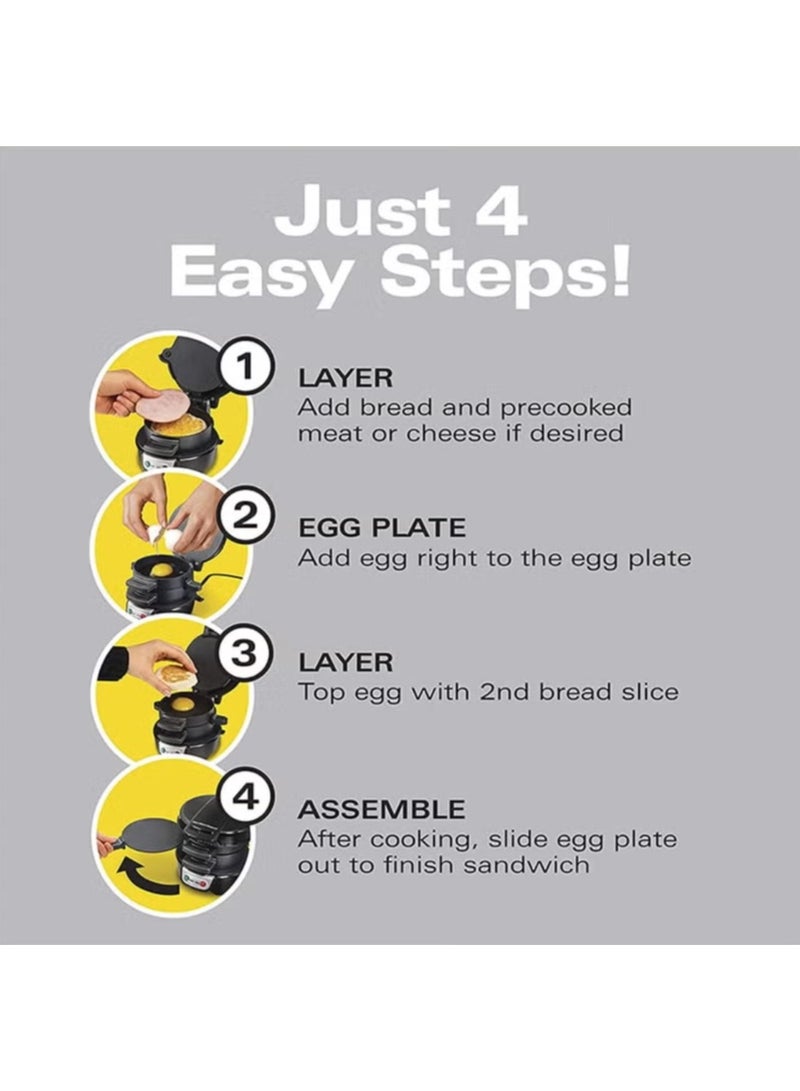 Just 4
Easy Steps!

1 LAYER
Add bread and precooked meat or cheese if desired

2 EGG PLATE
Add egg right to the egg plate

3 LAYER
Top egg with 2nd bread slice

4 ASSEMBLE
After cooking, slide egg plate out to finish sandwich