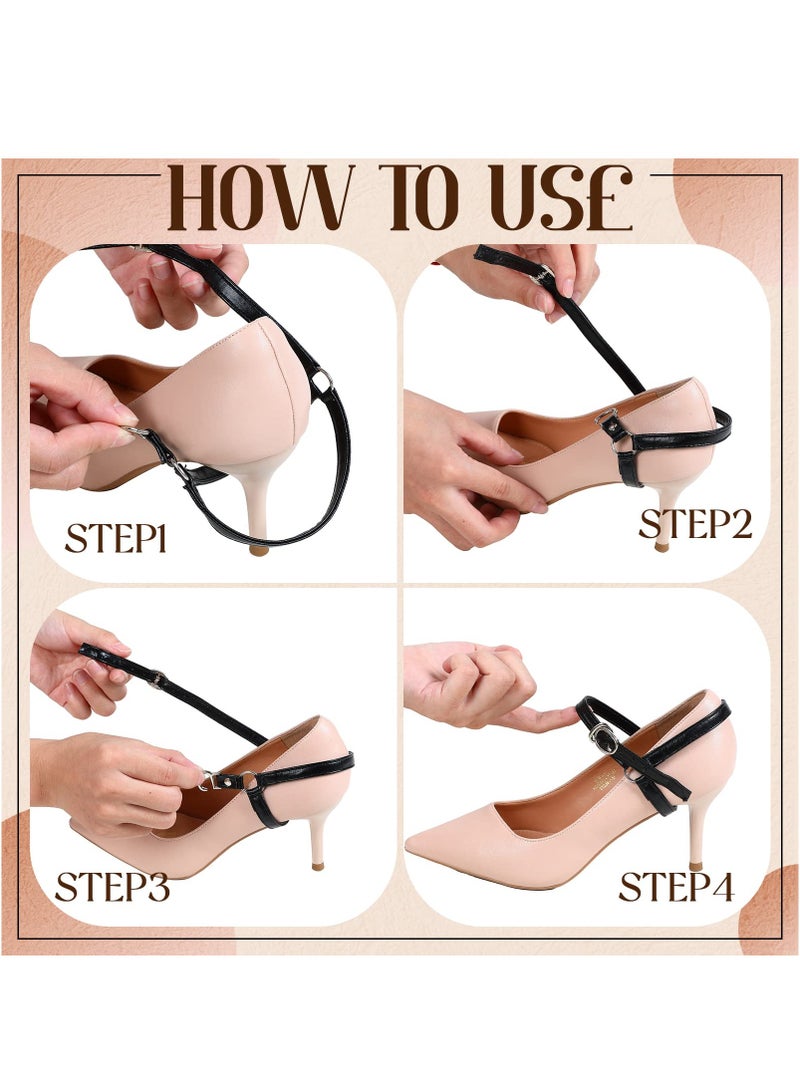 HOW TO USE

STEP1

STEP2

STEP3

STEP4