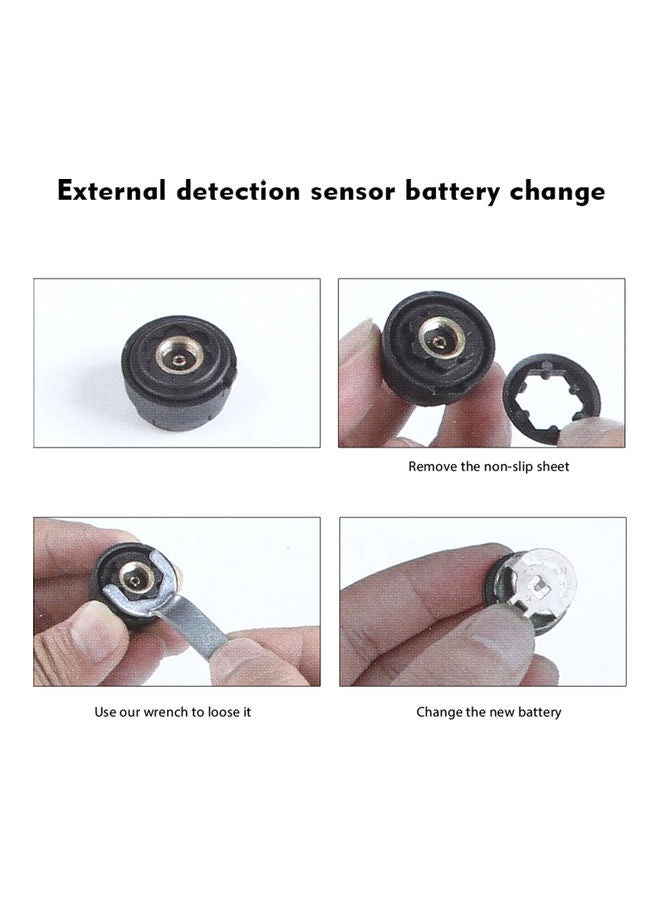 External detection sensor battery change

Remove the non-slip sheet

Use our wrench to loose it

Change the new battery