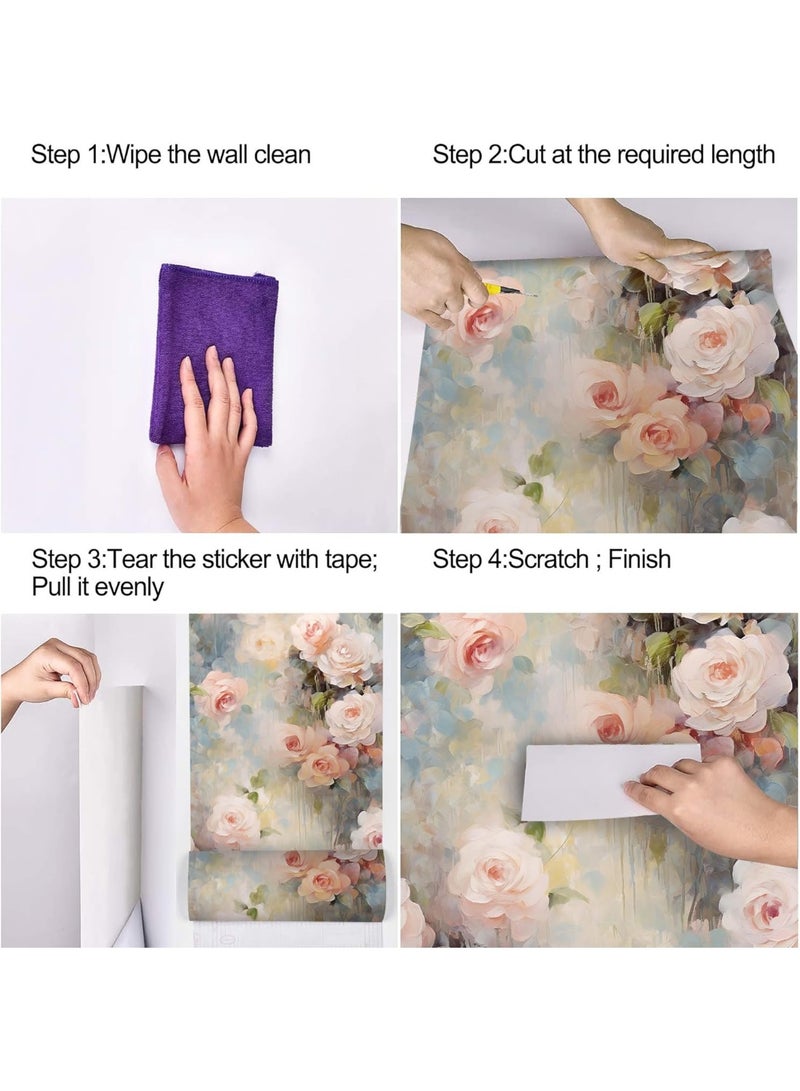 Step 1:Wipe the wall clean

Step 2:Cut at the required length

Step 3:Tear the sticker with tape; Pull it evenly

Step 4:Scratch ; Finish