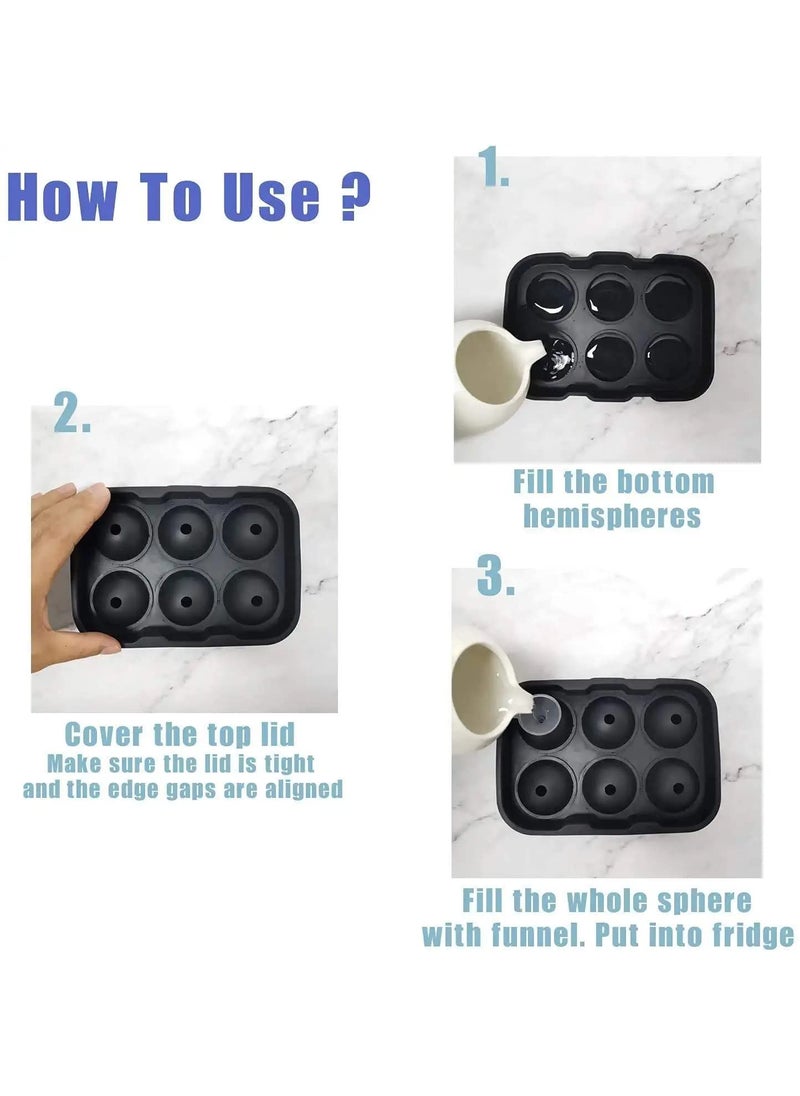 How To Use ?

1.

Fill the bottom hemispheres

2.

Cover the top lid
Make sure the lid is tight and the edge gaps are aligned

3.

Fill the whole sphere with funnel. Put into fridge