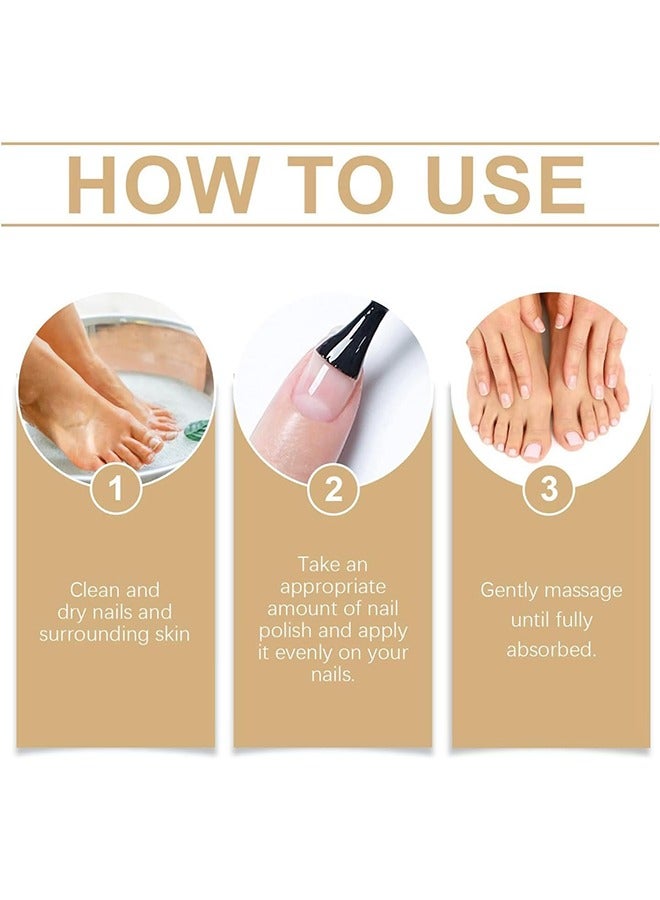 HOW TO USE

1

Clean and dry nails and surrounding skin

2

Take an appropriate amount of nail polish and apply it evenly on your nails.

3

Gently massage until fully absorbed.