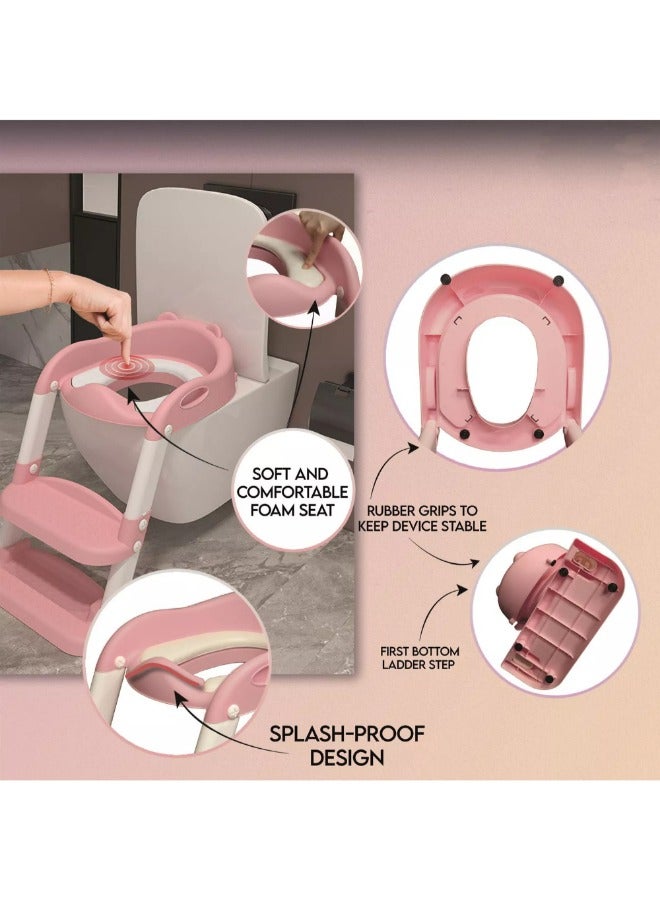 SOFT AND COMFORTABLE FOAM SEAT

RUBBER GRIPS TO KEEP DEVICE STABLE

FIRST BOTTOM LADDER STEP

SPLASH-PROOF DESIGN