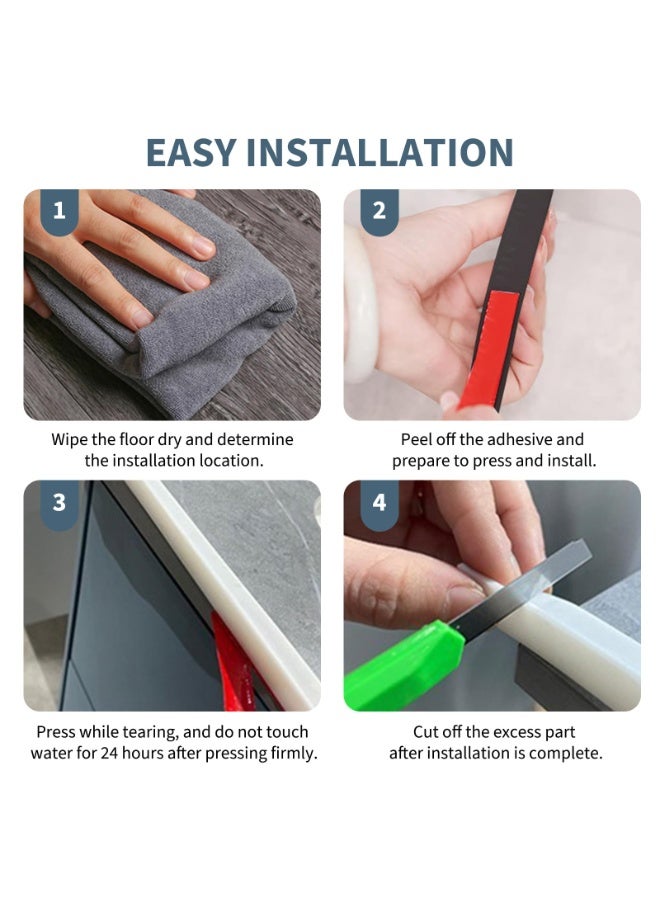 EASY INSTALLATION

1

Wipe the floor dry and determine the installation location.

2

Peel off the adhesive and prepare to press and install.

3

Press while tearing, and do not touch water for 24 hours after pressing firmly.

4

Cut off the excess part after installation is complete.