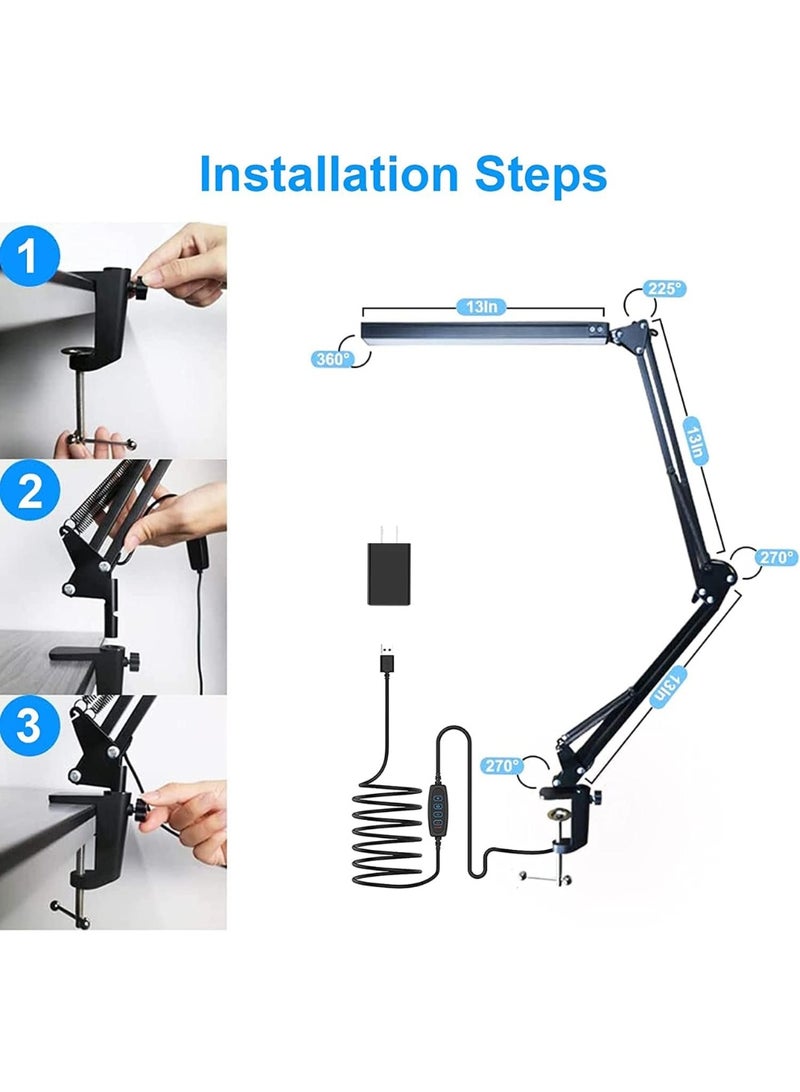 Installation Steps

1

2

3

13In

225°

360°

13In

270°

13In

270°