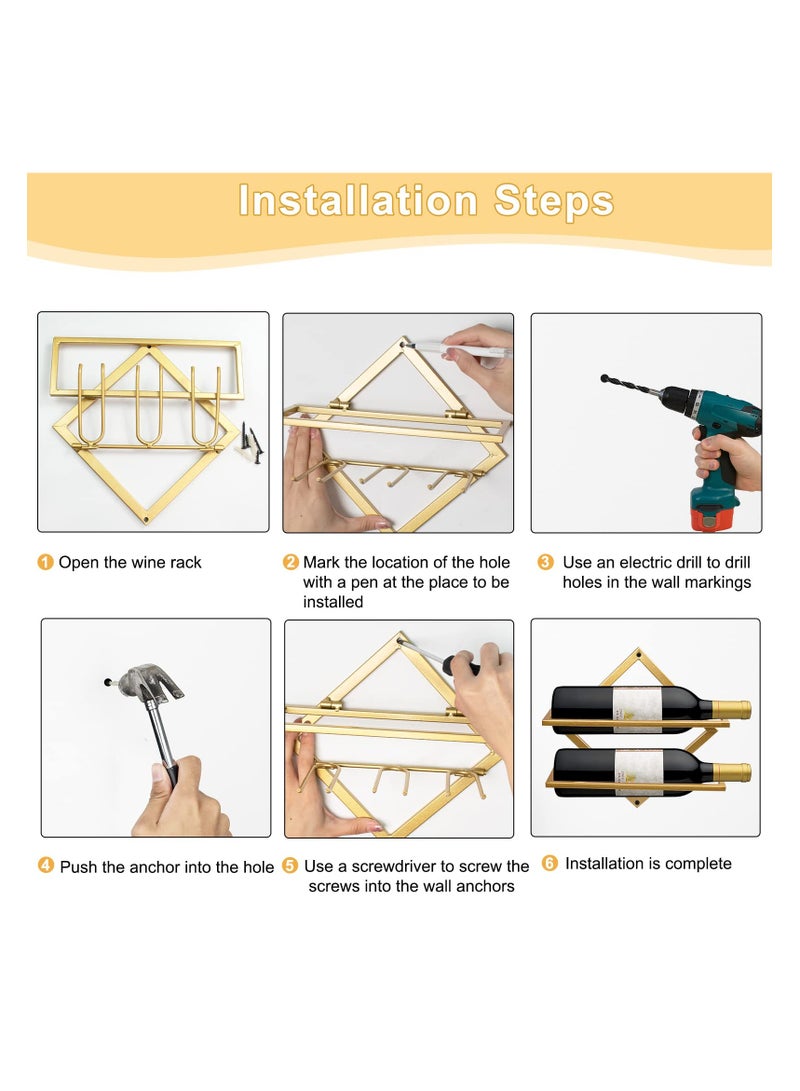 Installation Steps

1 Open the wine rack

2 Mark the location of the hole with a pen at the place to be installed

3 Use an electric drill to drill holes in the wall markings

4 Push the anchor into the hole

5 Use a screwdriver to screw the screws into the wall anchors

6 Installation is complete