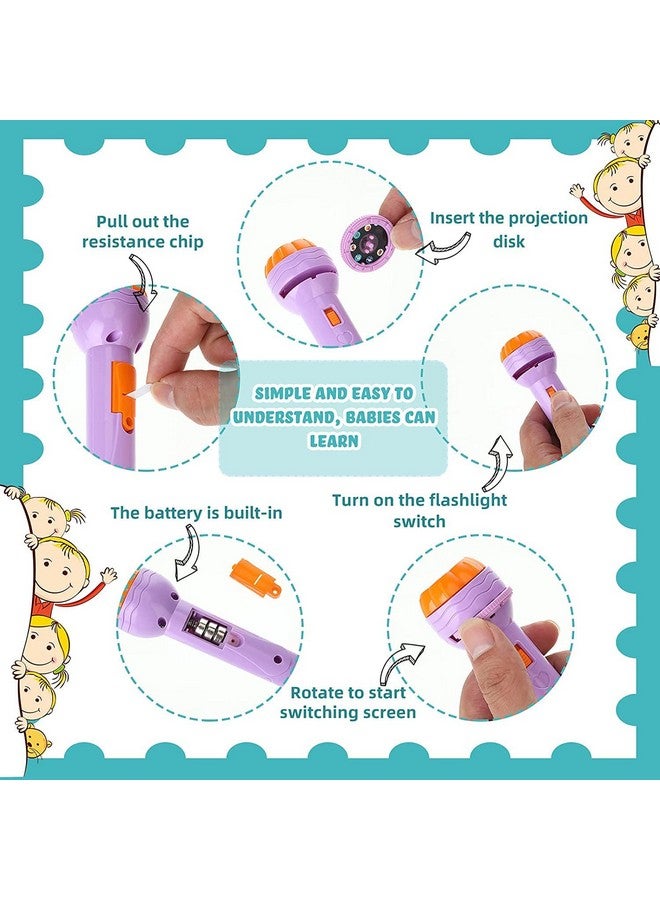 Pull out the resistance chip

Insert the projection disk

SIMPLE AND EASY TO UNDERSTAND, BABIES CAN LEARN

The battery is built-in

Turn on the flashlight switch

Rotate to start switching screen