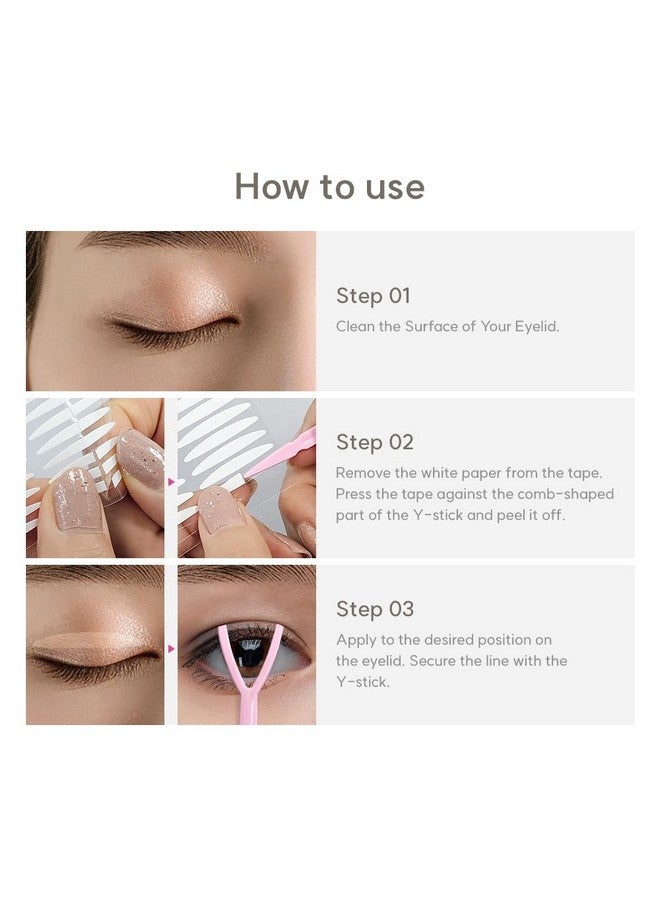 How to use

Step 01
Clean the Surface of Your Eyelid.

Step 02
Remove the white paper from the tape. Press the tape against the comb-shaped part of the Y-stick and peel it off.

Step 03
Apply to the desired position on the eyelid. Secure the line with the Y-stick.