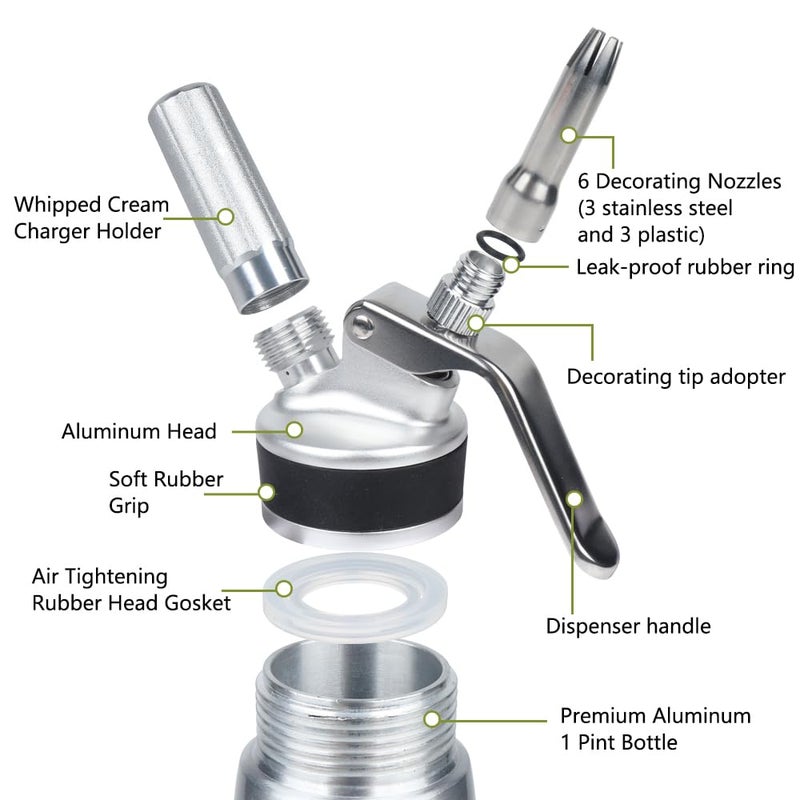 Whipped Cream Charger Holder

6 Decorating Nozzles (3 stainless steel and 3 plastic)

Leak-proof rubber ring

Decorating tip adopter

Aluminum Head

Soft Rubber Grip

Air Tightening Rubber Head Gosket

Dispenser handle

Premium Aluminum 1 Pint Bottle