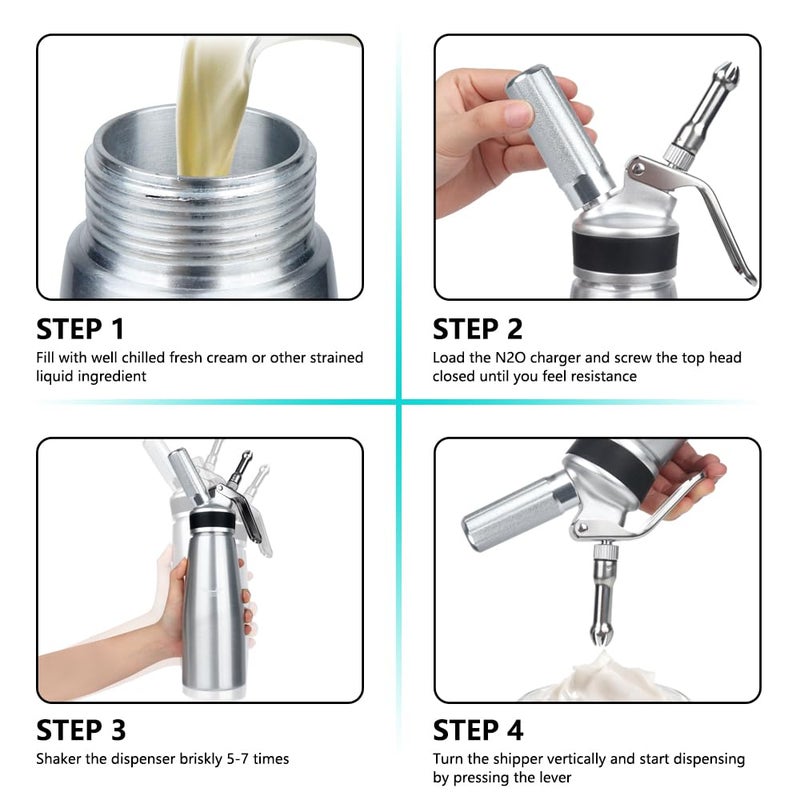 STEP 1
Fill with well chilled fresh cream or other strained liquid ingredient

STEP 2
Load the N2O charger and screw the top head closed until you feel resistance

STEP 3
Shaker the dispenser briskly 5-7 times

STEP 4
Turn the shipper vertically and start dispensing by pressing the lever