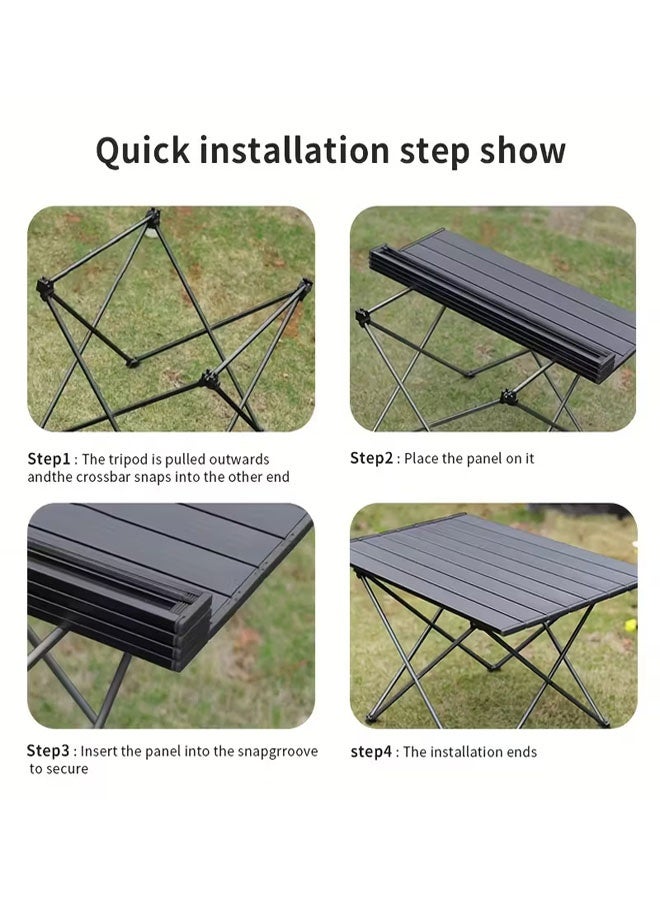 Quick installation step show

Step1 : The tripod is pulled outwards andthe crossbar snaps into the other end

Step2 : Place the panel on it

Step3 : Insert the panel into the snapgrroove to secure

step4 : The installation ends