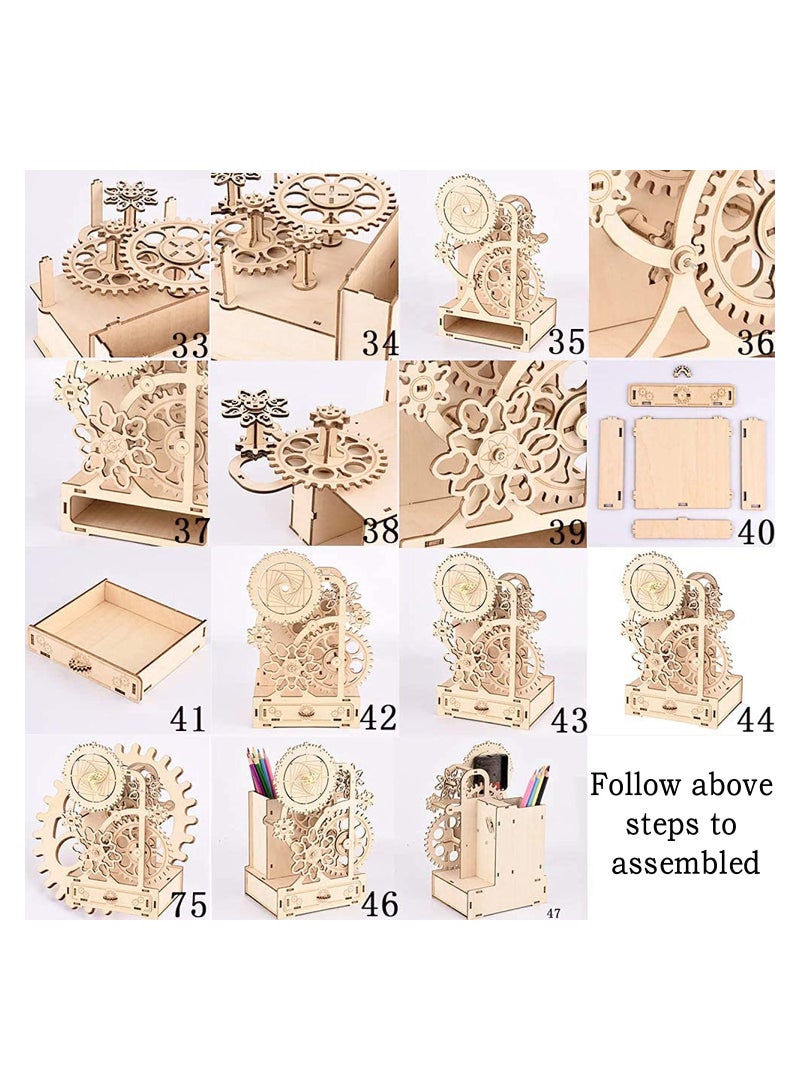 33
34
35
36
37
38
39
40
41
42
43
44
75
46
47

Follow above steps to assembled