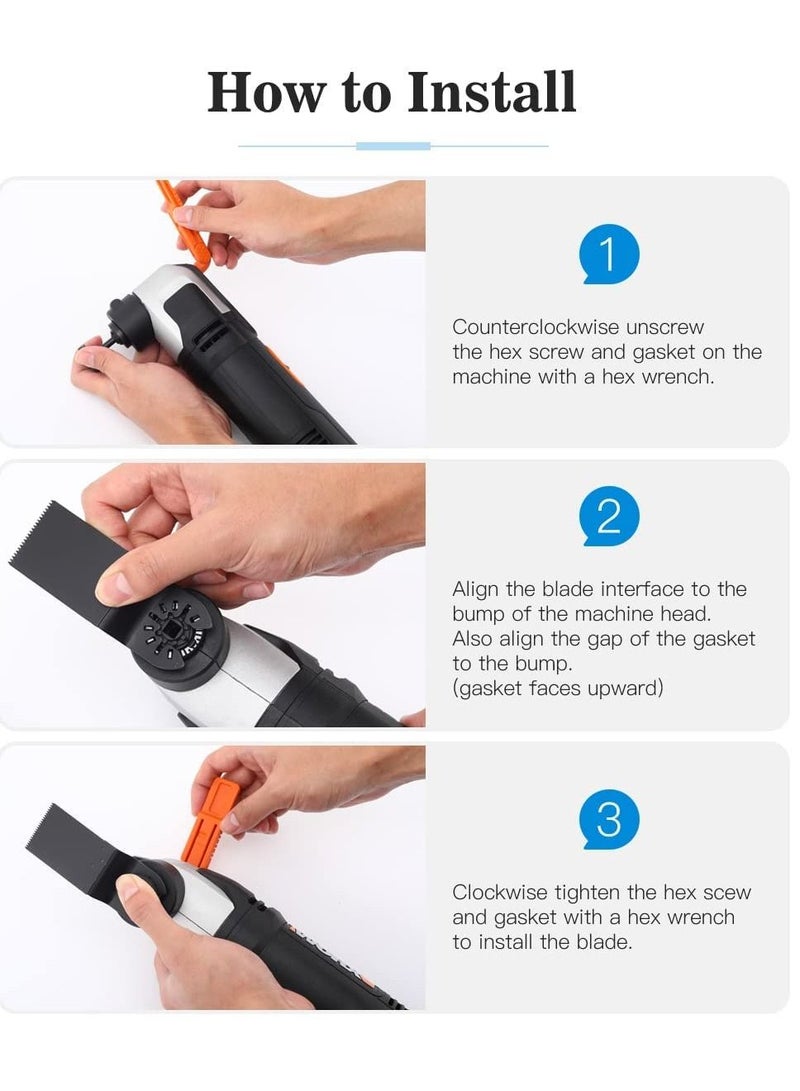 How to Install

1

Counterclockwise unscrew the hex screw and gasket on the machine with a hex wrench.

2

Align the blade interface to the bump of the machine head. Also align the gap of the gasket to the bump. (gasket faces upward)

3

Clockwise tighten the hex scew and gasket with a hex wrench to install the blade.