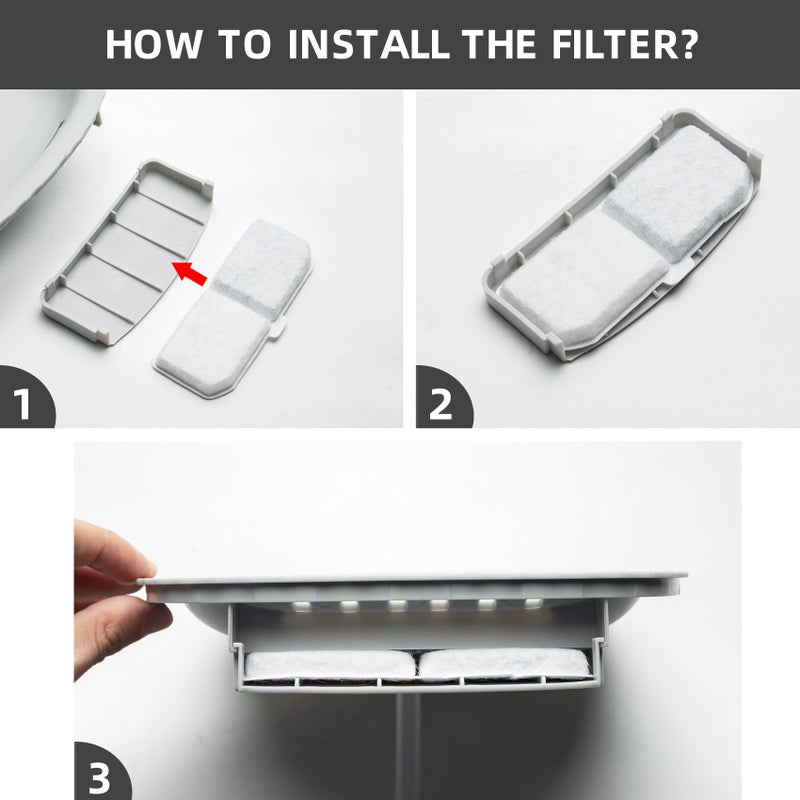 HOW TO INSTALL THE FILTER?

1

2

3