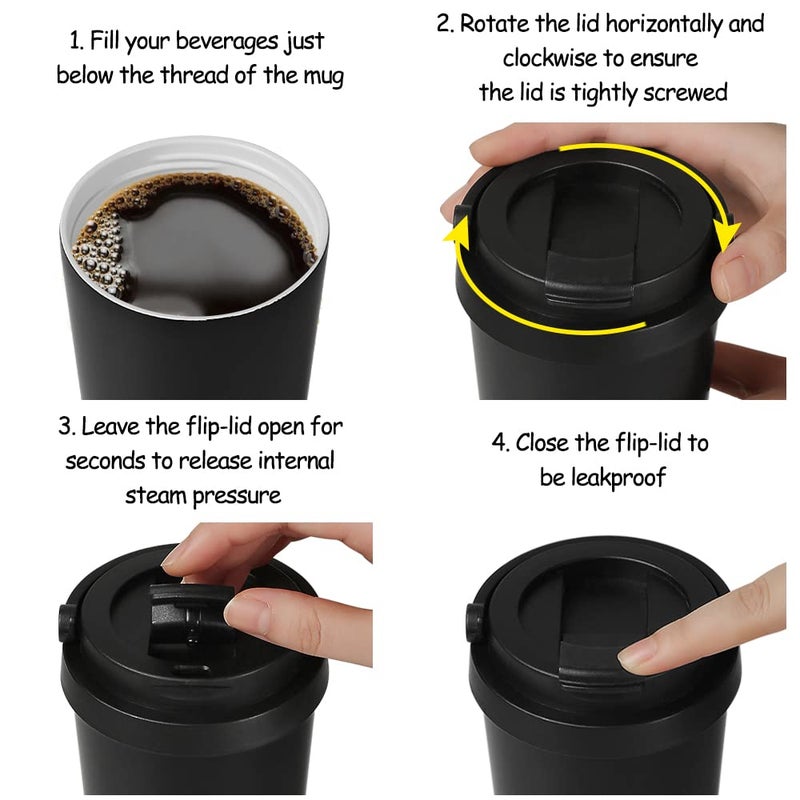 1. Fill your beverages just below the thread of the mug

2. Rotate the lid horizontally and clockwise to ensure the lid is tightly screwed

3. Leave the flip-lid open for seconds to release internal steam pressure

4. Close the flip-lid to be leakproof