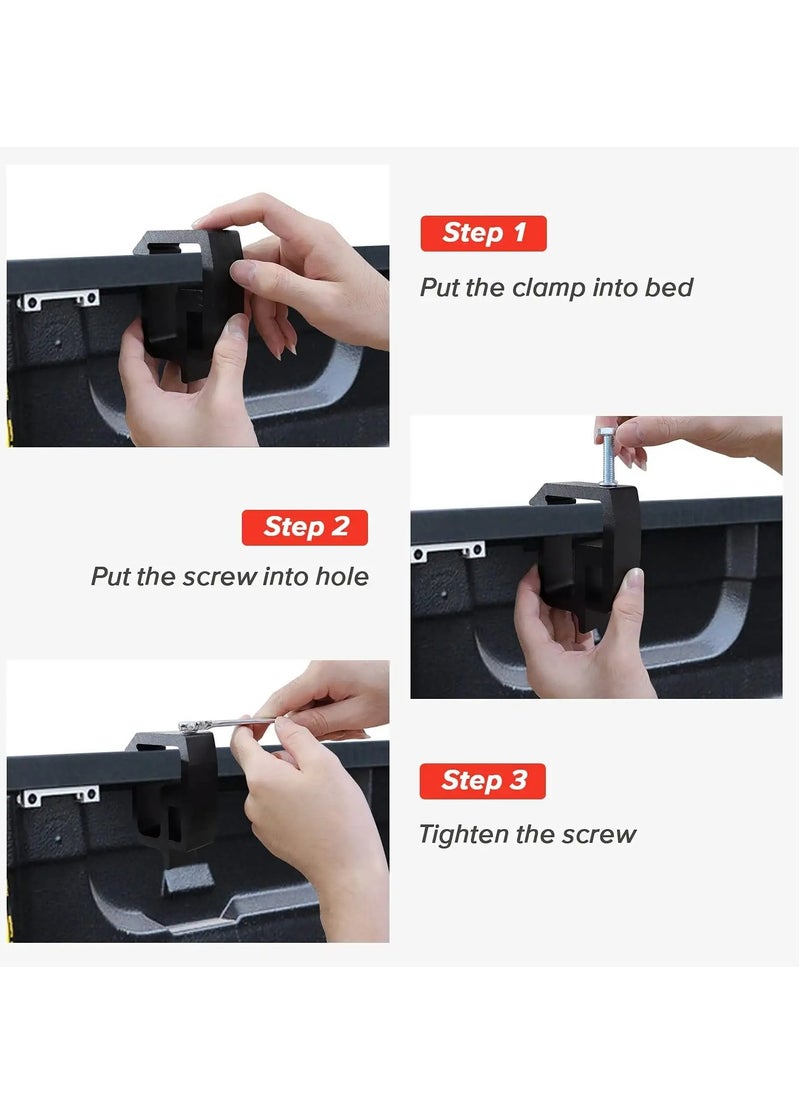 Step 1

Put the clamp into bed

Step 2

Put the screw into hole

Step 3

Tighten the screw