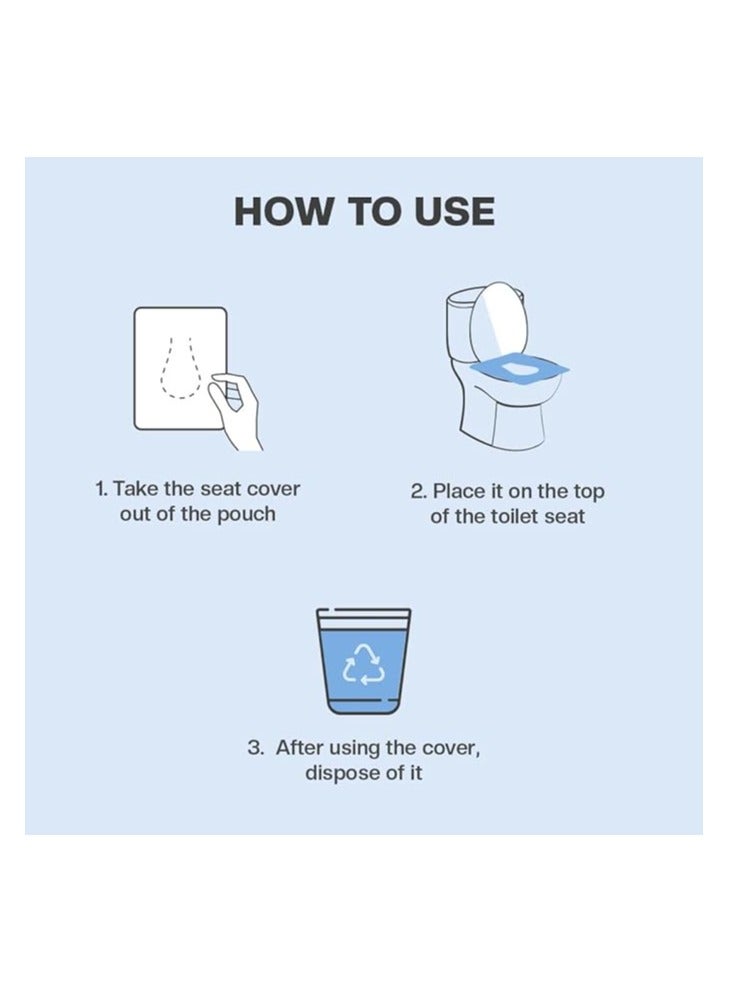 HOW TO USE

1. Take the seat cover out of the pouch

2. Place it on the top of the toilet seat

3. After using the cover, dispose of it