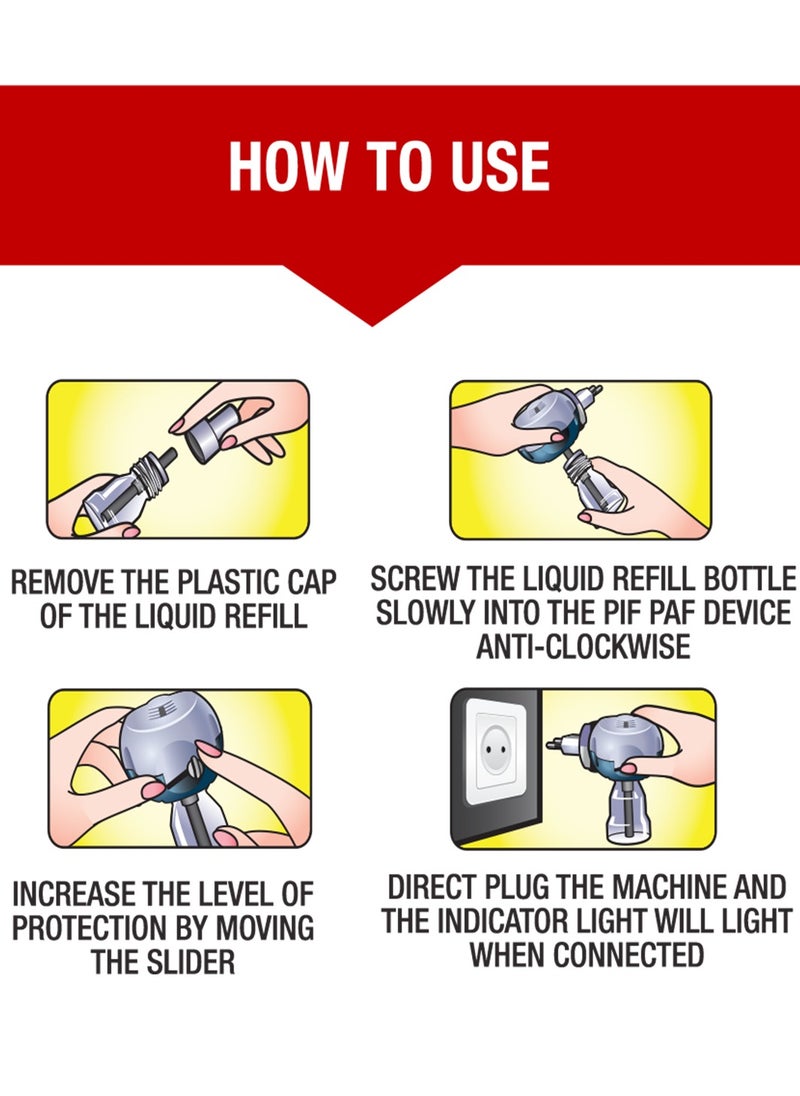 HOW TO USE

REMOVE THE PLASTIC CAP OF THE LIQUID REFILL

SCREW THE LIQUID REFILL BOTTLE SLOWLY INTO THE PIF PAF DEVICE ANTI-CLOCKWISE

INCREASE THE LEVEL OF PROTECTION BY MOVING THE SLIDER

DIRECT PLUG THE MACHINE AND THE INDICATOR LIGHT WILL LIGHT WHEN CONNECTED