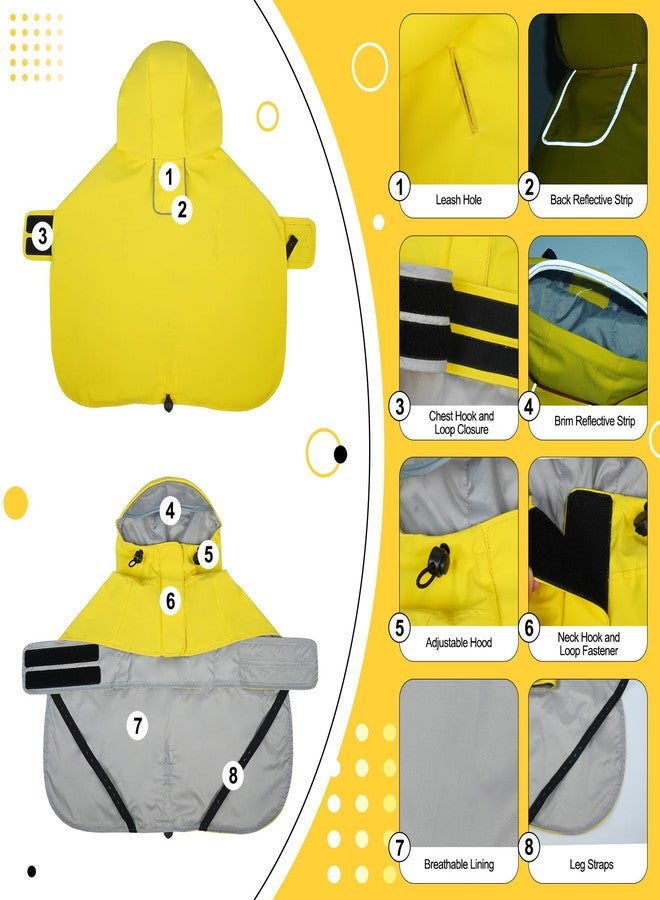 1
2
3

4
5
6
7
8

1 Leash Hole
2 Back Reflective Strip
3 Chest Hook and Loop Closure
4 Brim Reflective Strip
5 Adjustable Hood
6 Neck Hook and Loop Fastener
7 Breathable Lining
8 Leg Straps