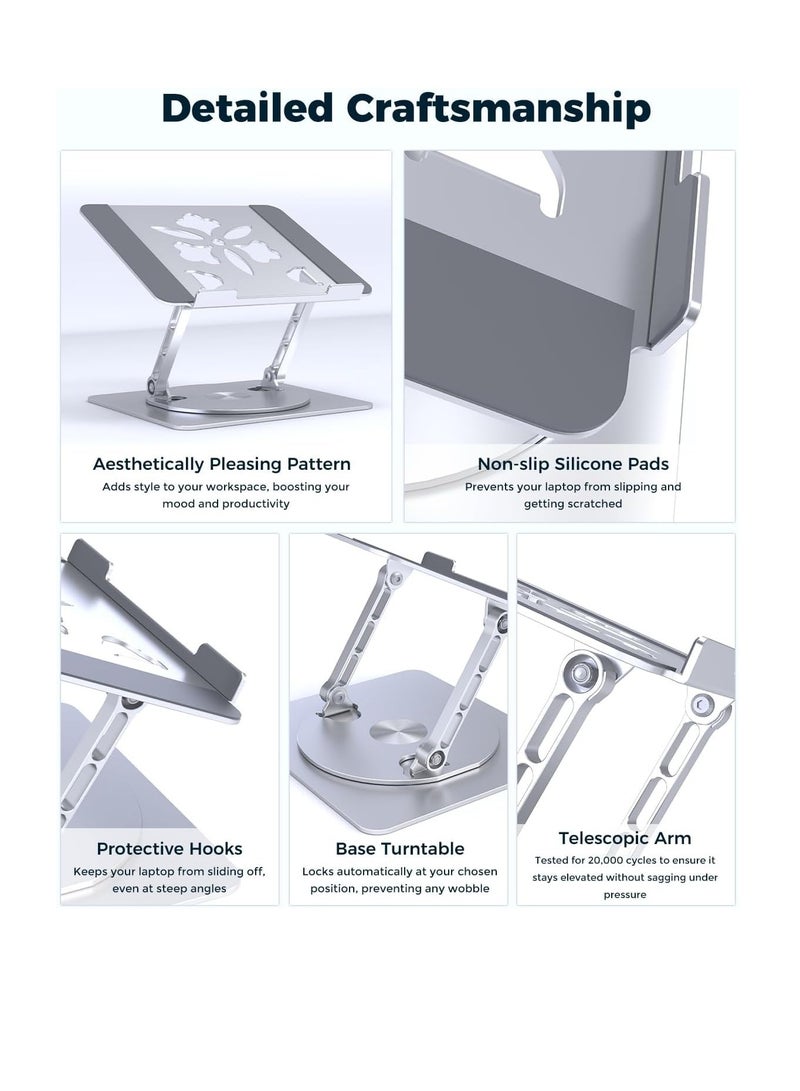 Detailed Craftsmanship

Aesthetically Pleasing Pattern
Adds style to your workspace, boosting your mood and productivity

Non-slip Silicone Pads
Prevents your laptop from slipping and getting scratched

Protective Hooks
Keeps your laptop from sliding off, even at steep angles

Base Turntable
Locks automatically at your chosen position, preventing any wobble

Telescopic Arm
Tested for 20,000 cycles to ensure it stays elevated without sagging under pressure