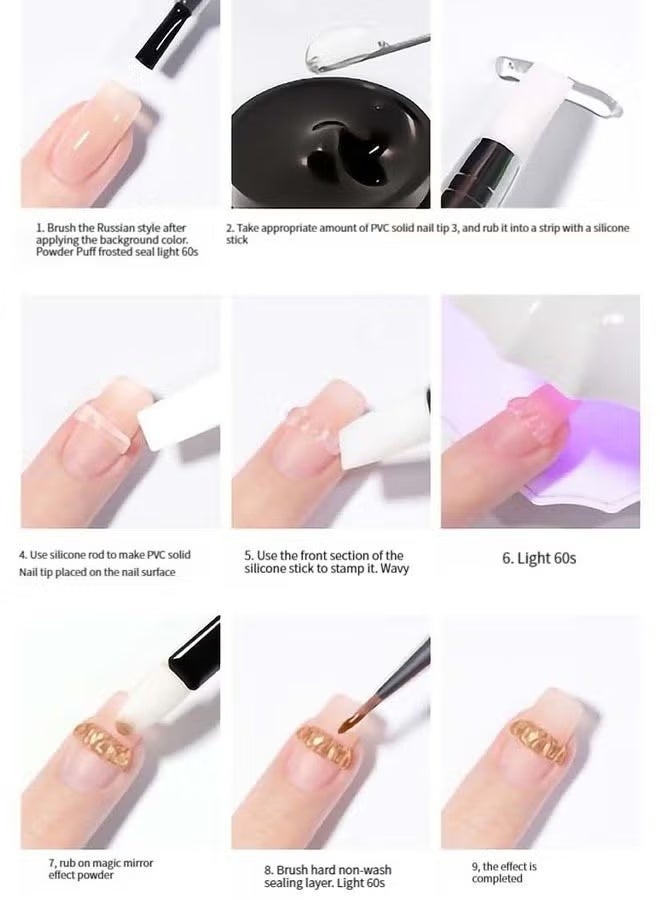 1. Brush the Russian style after applying the background color. Powder Puff frosted seal light 60s

2. Take appropriate amount of PVC solid nail tip 3, and rub it into a strip with a silicone stick

4. Use silicone rod to make PVC solid Nail tip placed on the nail surface

5. Use the front section of the silicone stick to stamp it. Wavy

6. Light 60s

7, rub on magic mirror effect powder

8. Brush hard non-wash sealing layer. Light 60s

9, the effect is completed