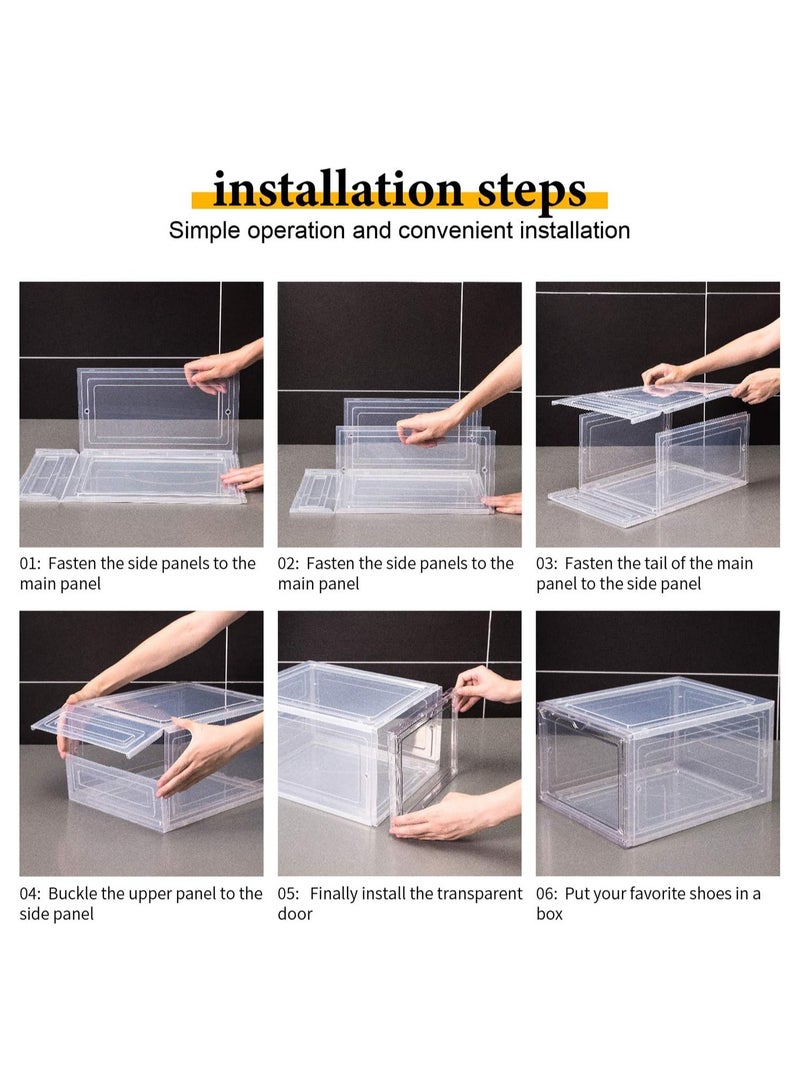 installation steps
Simple operation and convenient installation

01: Fasten the side panels to the main panel

02: Fasten the side panels to the main panel

03: Fasten the tail of the main panel to the side panel

04: Buckle the upper panel to the side panel

05: Finally install the transparent door

06: Put your favorite shoes in a box