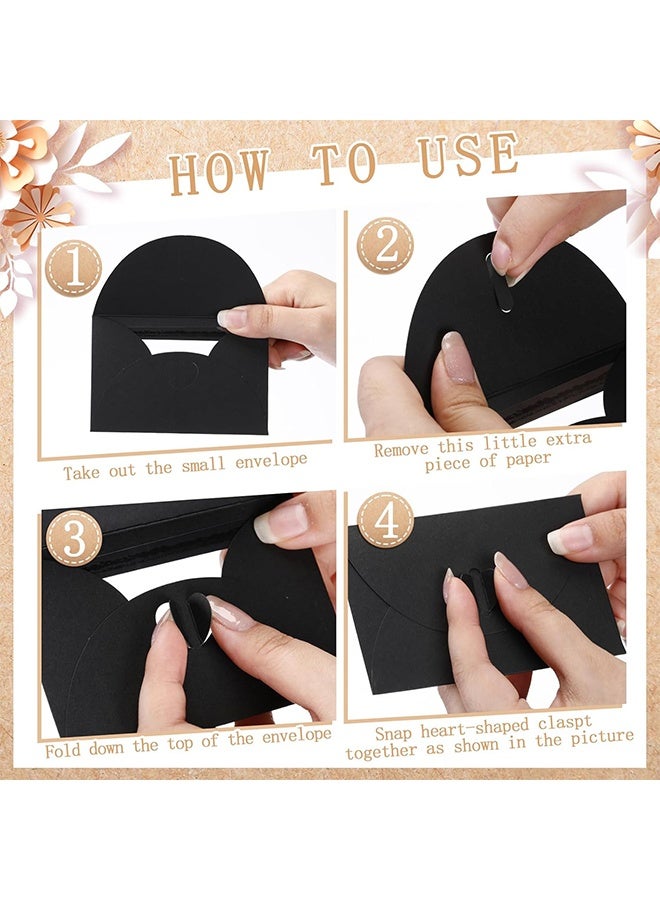 HOW TO USE

1

Take out the small envelope

2

Remove this little extra piece of paper

3

Fold down the top of the envelope

4

Snap heart-shaped claspt together as shown in the picture