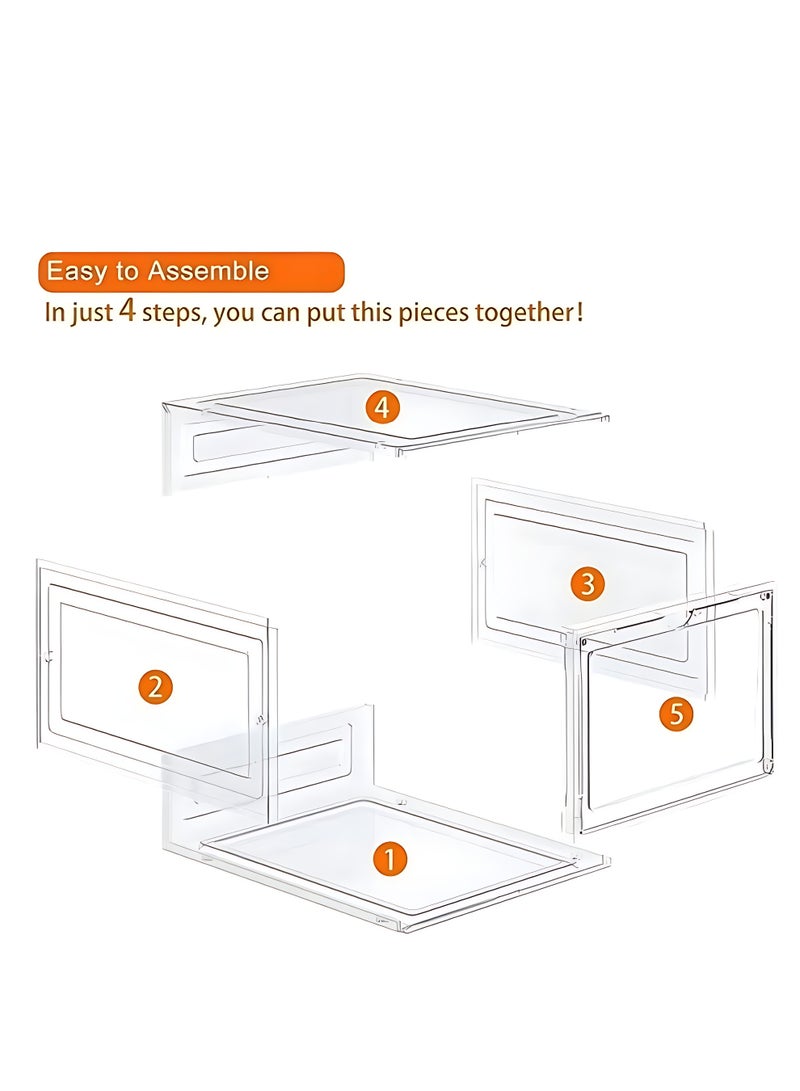 Easy to Assemble

In just 4 steps, you can put this pieces together!

4

3

2

5

1