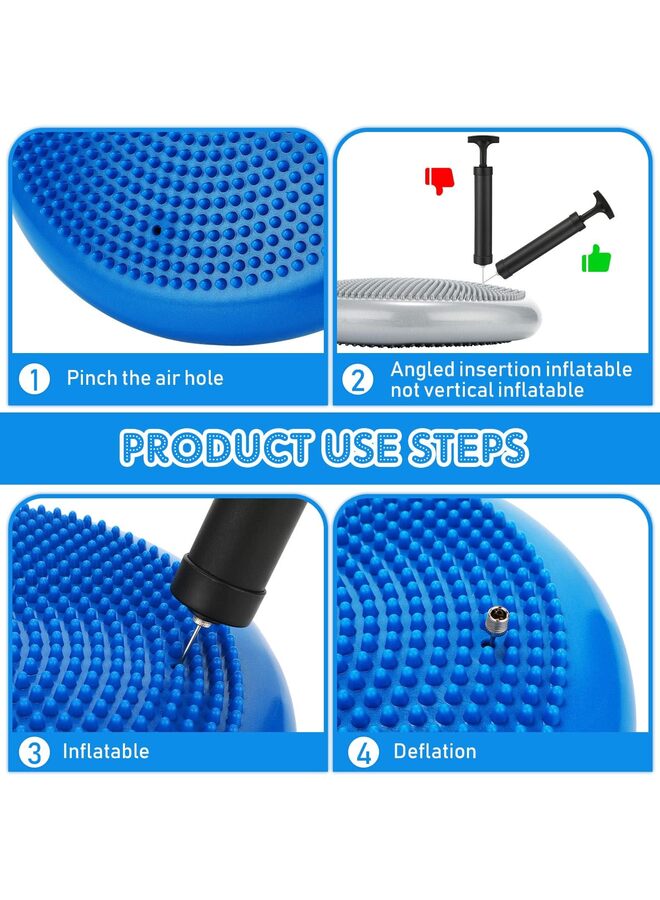 1 Pinch the air hole

2 Angled insertion inflatable not vertical inflatable

PRODUCT USE STEPS

3 Inflatable

4 Deflation