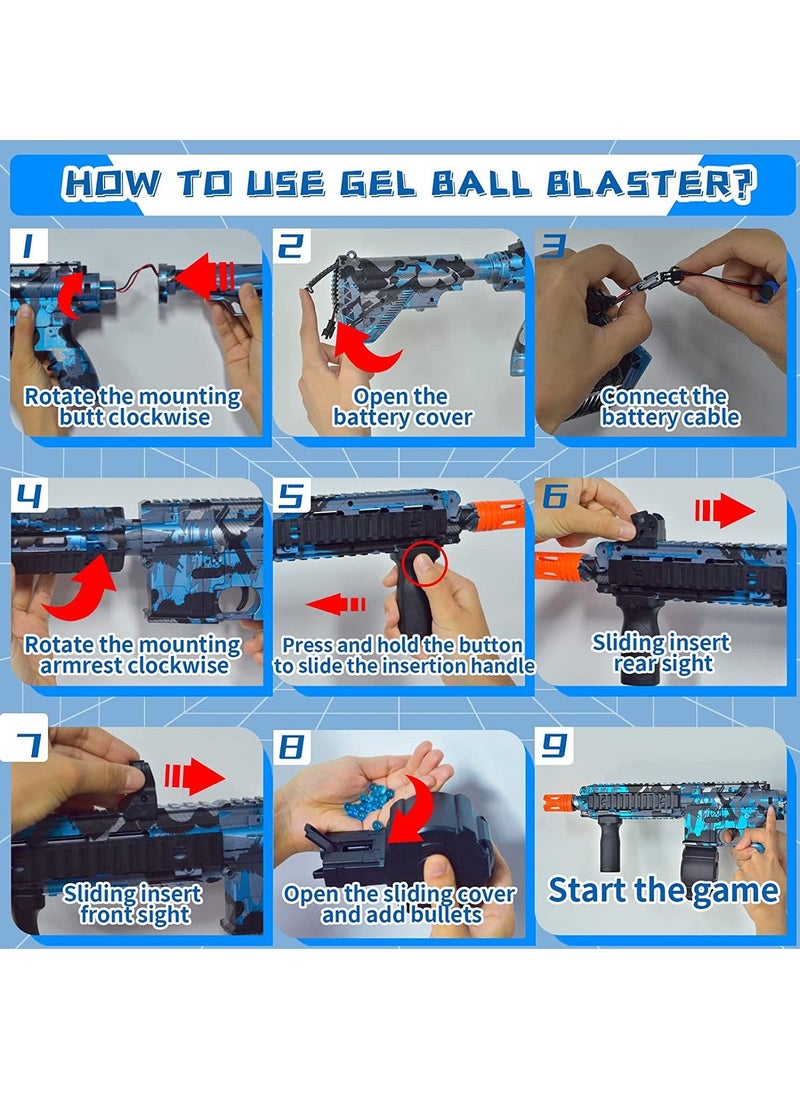 HOW TO USE GEL BALL BLASTER?

1
Rotate the mounting butt clockwise

2
Open the battery cover

3
Connect the battery cable

4
Rotate the mounting armrest clockwise

5
Press and hold the button to slide the insertion handle

6
Sliding insert rear sight

7
Sliding insert front sight

8
Open the sliding cover and add bullets

9
Start the game