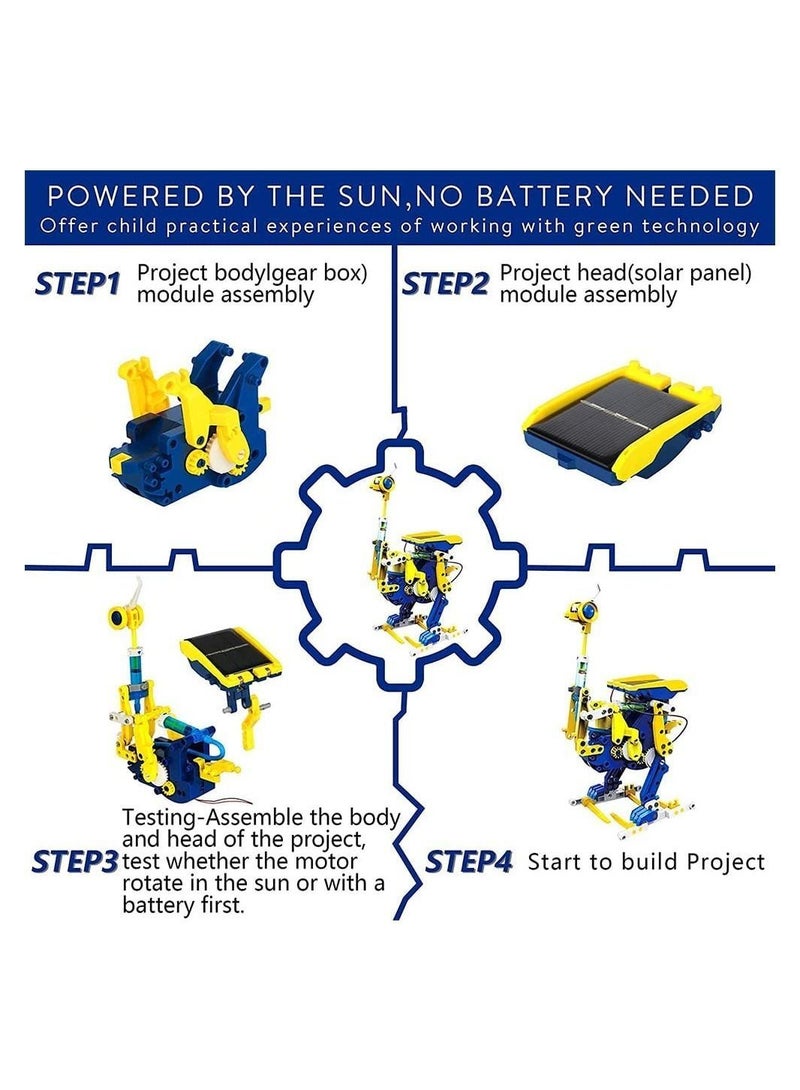 POWERED BY THE SUN,NO BATTERY NEEDED
Offer child practical experiences of working with green technology

STEP1 Project bodylgear box) module assembly

STEP2 Project head(solar panel) module assembly

STEP3 Testing-Assemble the body and head of the project, test whether the motor rotate in the sun or with a battery first.

STEP4 Start to build Project