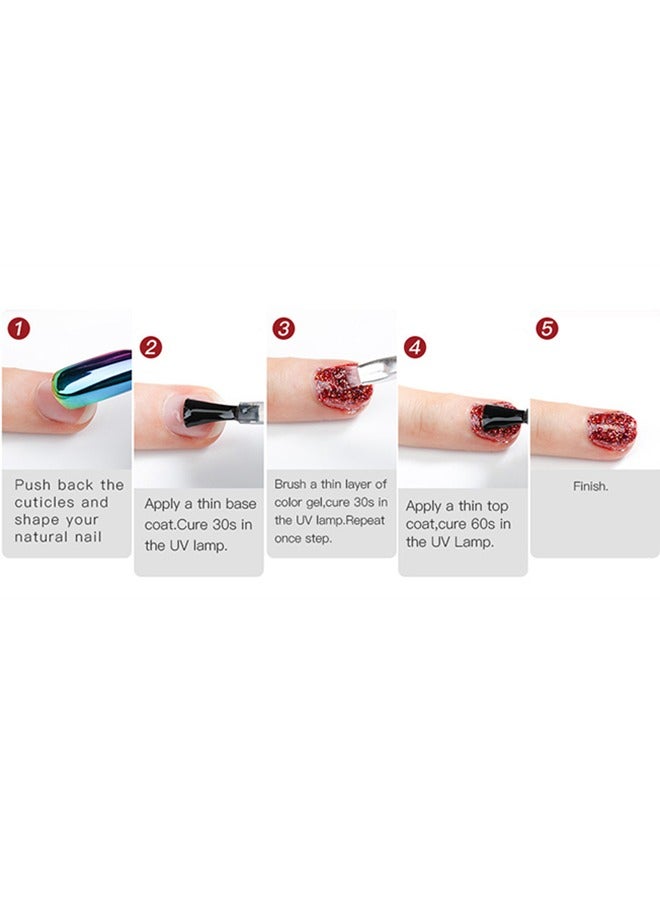 1

Push back the cuticles and shape your natural nail

2

Apply a thin base coat.Cure 30s in the UV lamp.

3

Brush a thin layer of color gel,cure 30s in the UV lamp.Repeat once step.

4

Apply a thin top coat,cure 60s in the UV Lamp.

5

Finish.