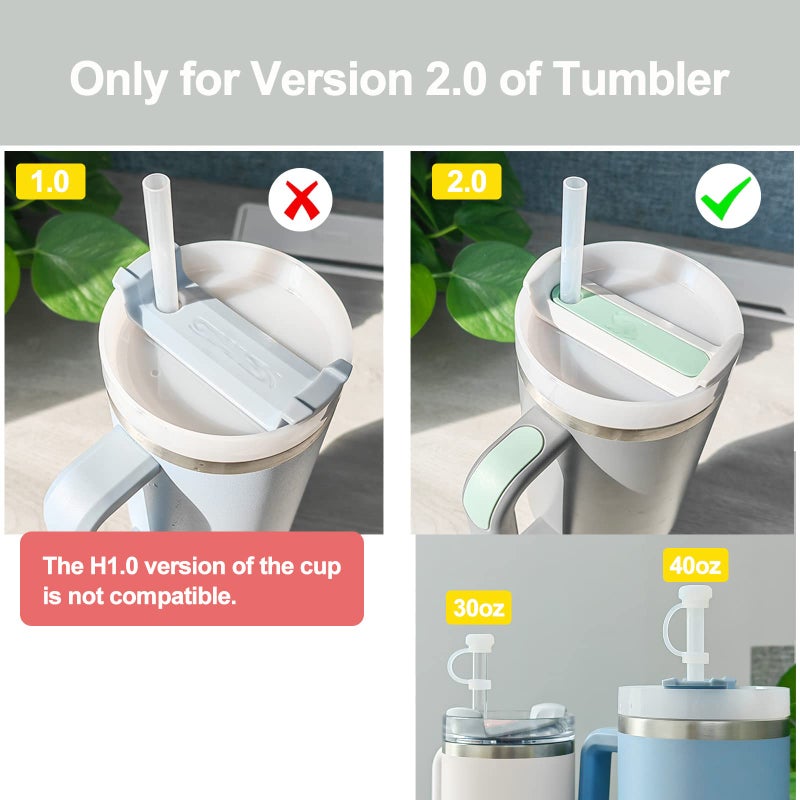 Only for Version 2.0 of Tumbler

1.0

2.0

The H1.0 version of the cup is not compatible.

30oz

40oz