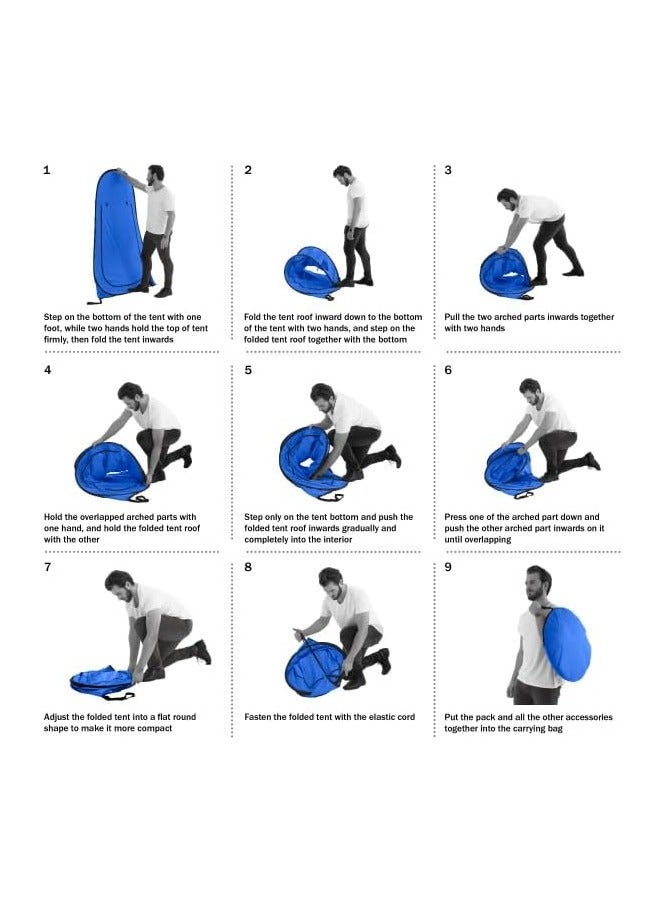 1

Step on the bottom of the tent with one foot, while two hands hold the top of tent firmly, then fold the tent inwards

2

Fold the tent roof inward down to the bottom of the tent with two hands, and step on the folded tent roof together with the bottom

3

Pull the two arched parts inwards together with two hands

4

Hold the overlapped arched parts with one hand, and hold the folded tent roof with the other

5

Step only on the tent bottom and push the folded tent roof inwards gradually and completely into the interior

6

Press one of the arched part down and push the other arched part inwards on it until overlapping

7

Adjust the folded tent into a flat round shape to make it more compact

8

Fasten the folded tent with the elastic cord

9

Put the pack and all the other accessories together into the carrying bag