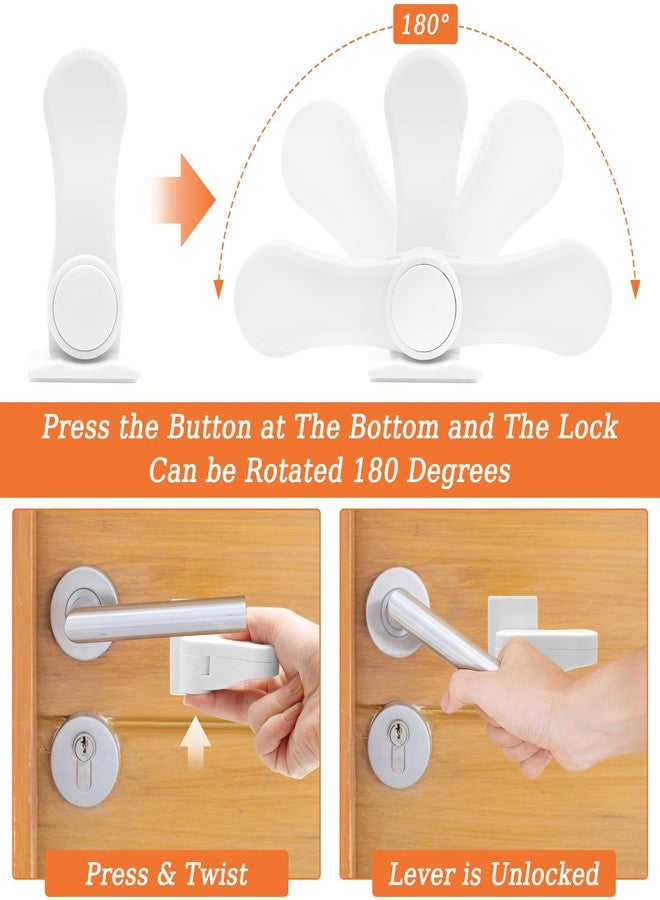 180°

Press the Button at The Bottom and The Lock Can be Rotated 180 Degrees

Press & Twist

Lever is Unlocked