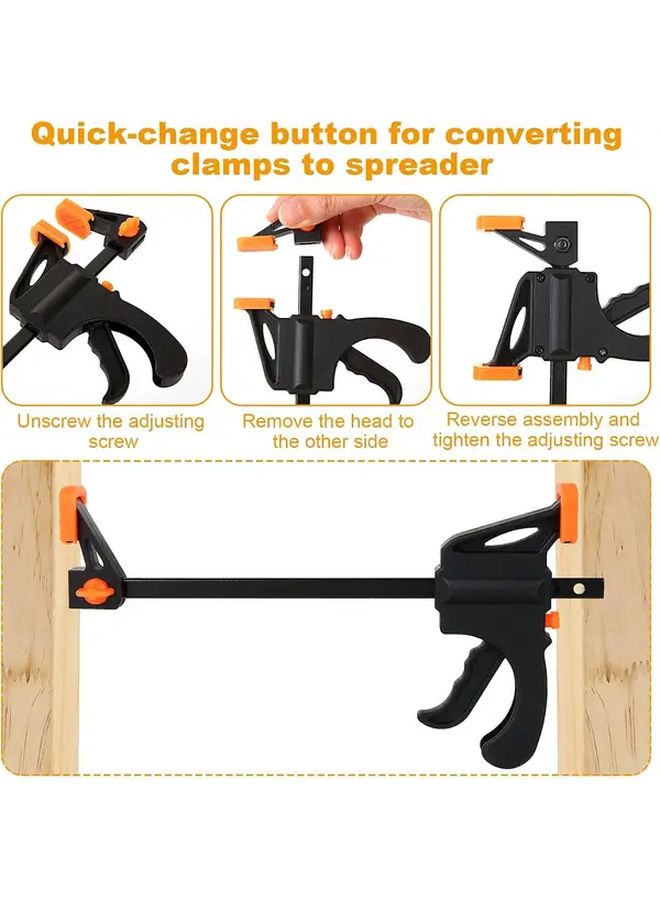 Quick-change button for converting clamps to spreader

Unscrew the adjusting screw

Remove the head to the other side

Reverse assembly and tighten the adjusting screw