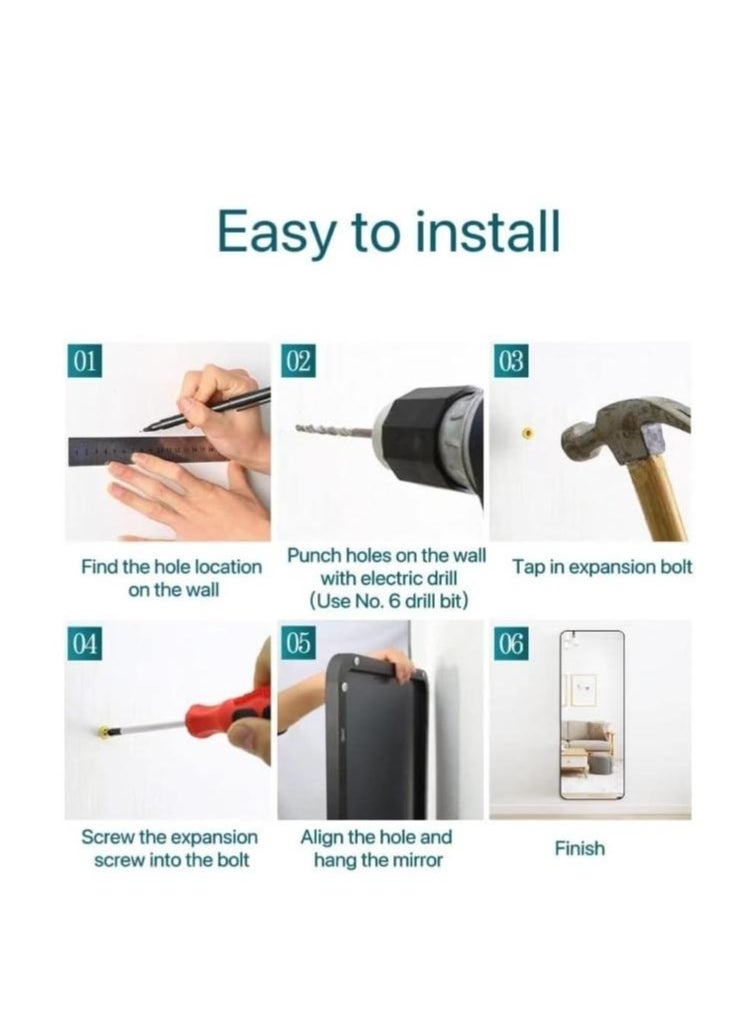 Easy to install

01

Find the hole location on the wall

02

Punch holes on the wall with electric drill (Use No. 6 drill bit)

03

Tap in expansion bolt

04

Screw the expansion screw into the bolt

05

Align the hole and hang the mirror

06

Finish