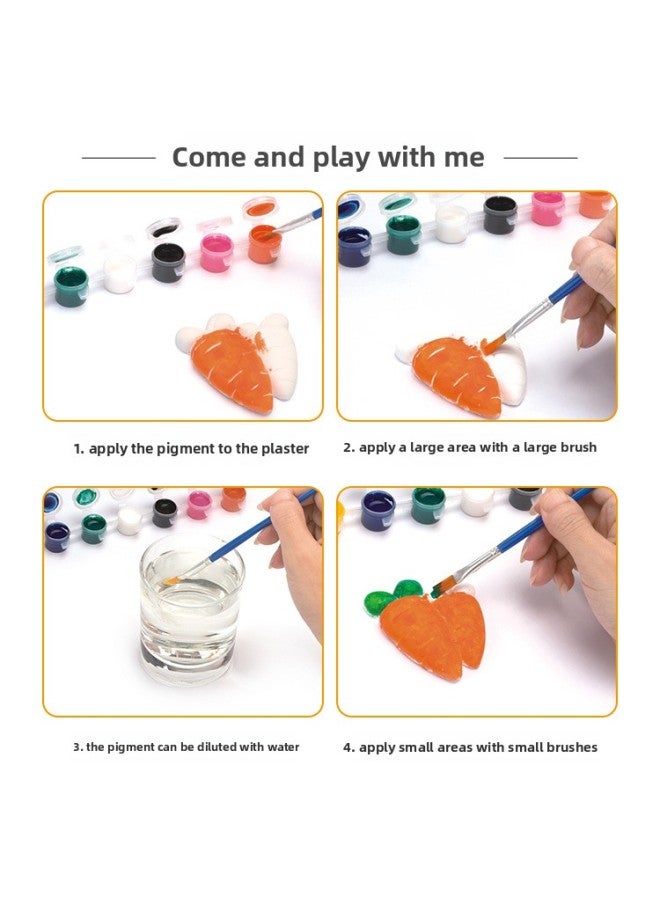 Come and play with me

1. apply the pigment to the plaster

2. apply a large area with a large brush

3. the pigment can be diluted with water

4. apply small areas with small brushes