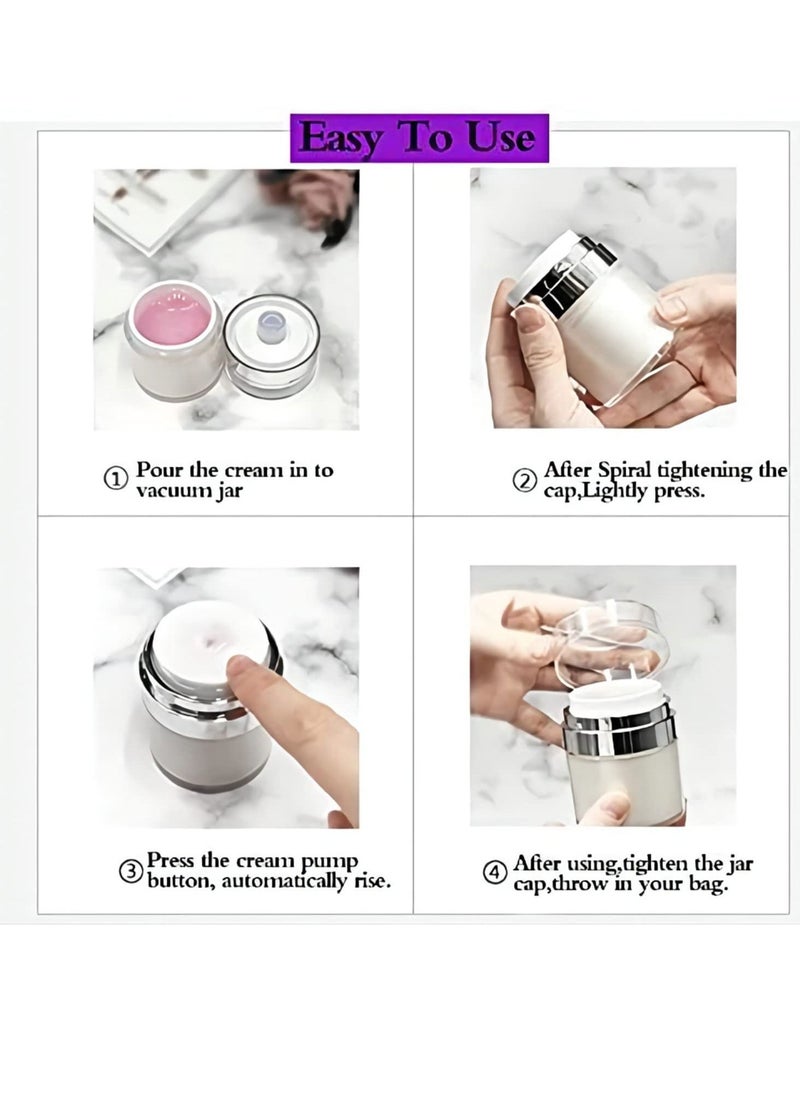 Easy To Use

① Pour the cream in to vacuum jar

② After Spiral tightening the cap,Lightly press.

③ Press the cream pump button, automatically rise.

④ After using,tighten the jar cap,throw in your bag.