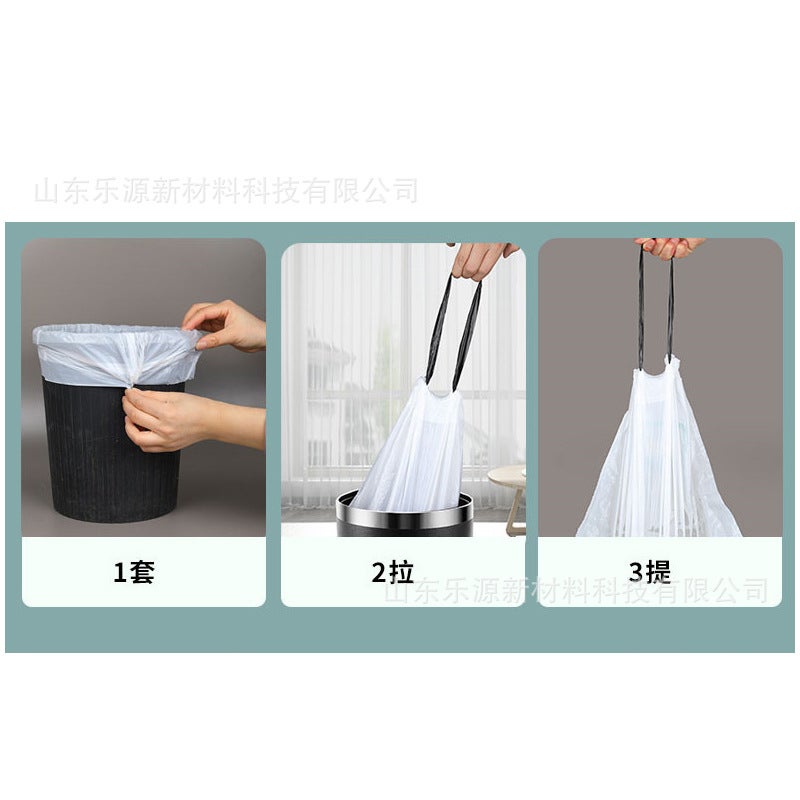 山东乐源新材料科技有限公司

1套

2拉

3提

山东乐源新材料科技有限公司